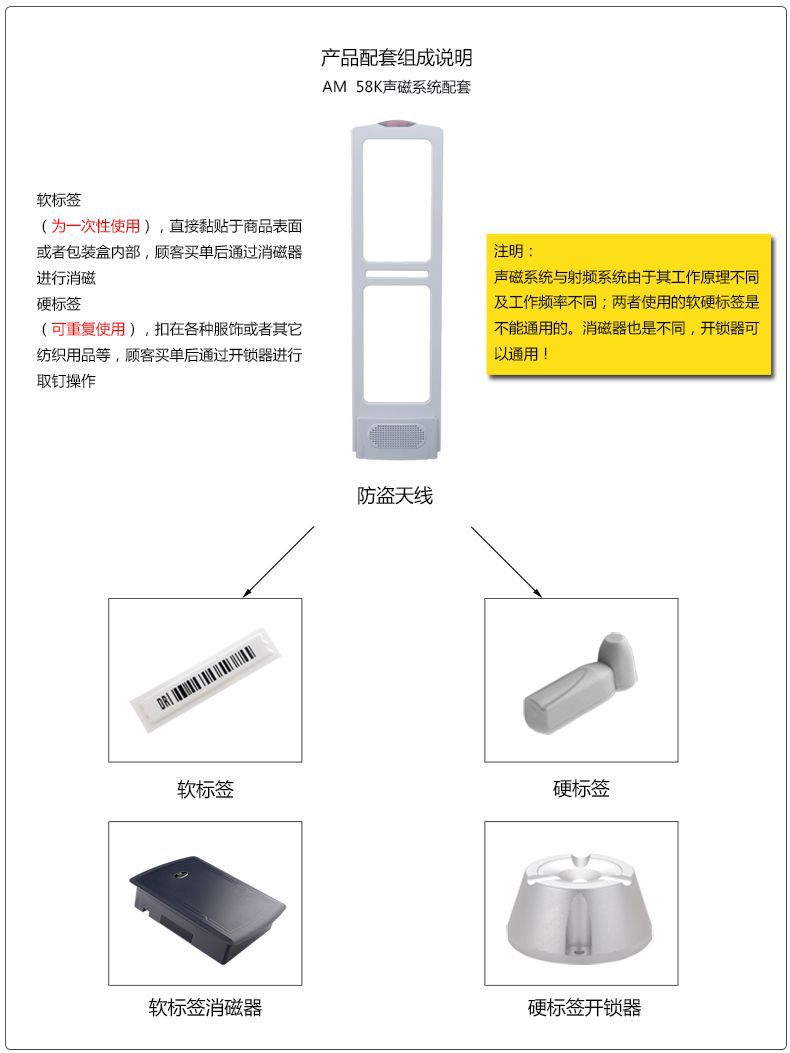 产品配套组成说明
AM 58K声磁系统配套

软标签
（为一次性使用），直接黏贴于商品表面或者包装盒内部，顾客买单后通过消磁器进行消磁
硬标签
（可重复使用），扣在各种服饰或者其它纺织用品等，顾客买单后通过开锁器进行取钉操作

注明：
声磁系统与射频系统由于其工作原理不同及工作频率不同；两者使用的软硬标签是不能通用的。消磁器也是不同，开锁器可以通用！

防盗天线

软标签

硬标签

软标签消磁器

硬标签开锁器