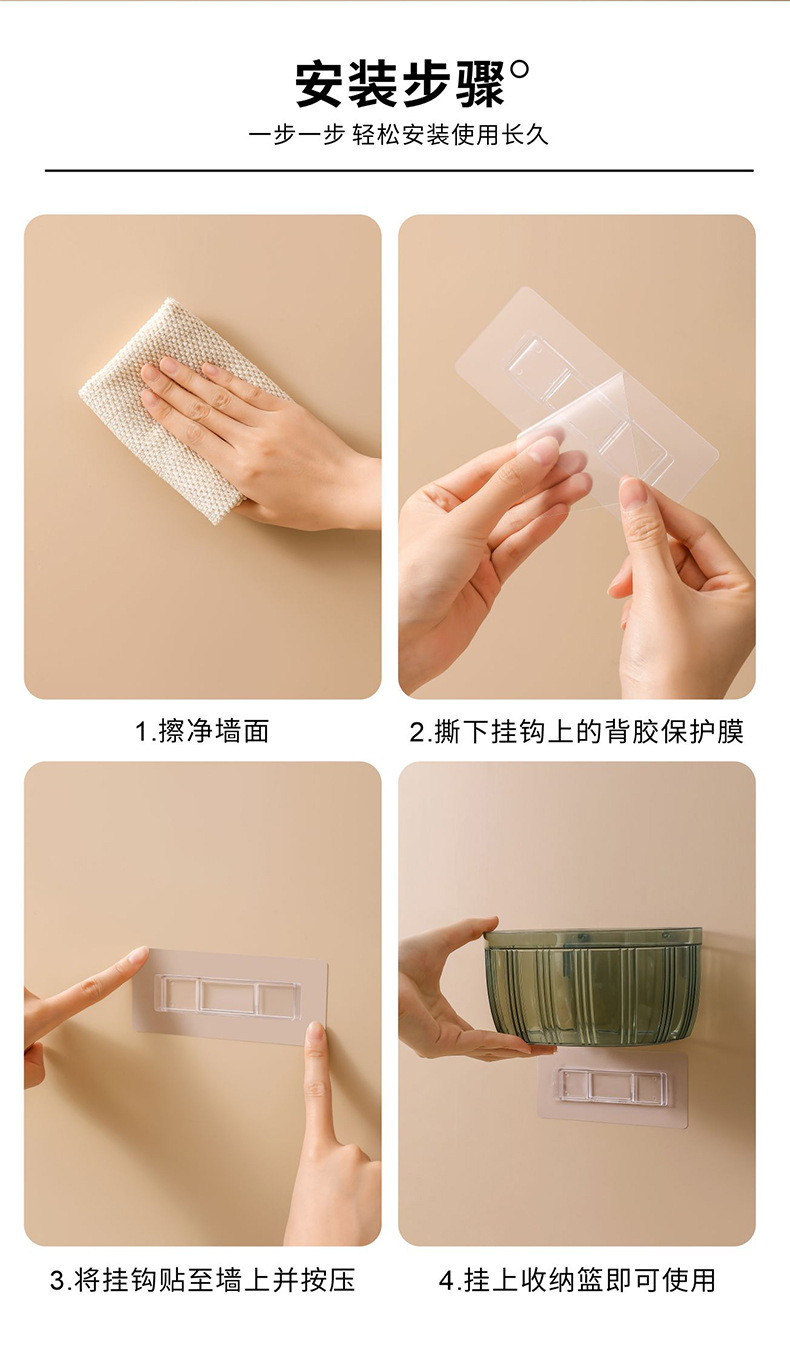 安装步骤°

一步一步 轻松安装使用长久

1.擦净墙面

2.撕下挂钩上的背胶保护膜

3.将挂钩贴至墙上并按压

4.挂上收纳篮即可使用