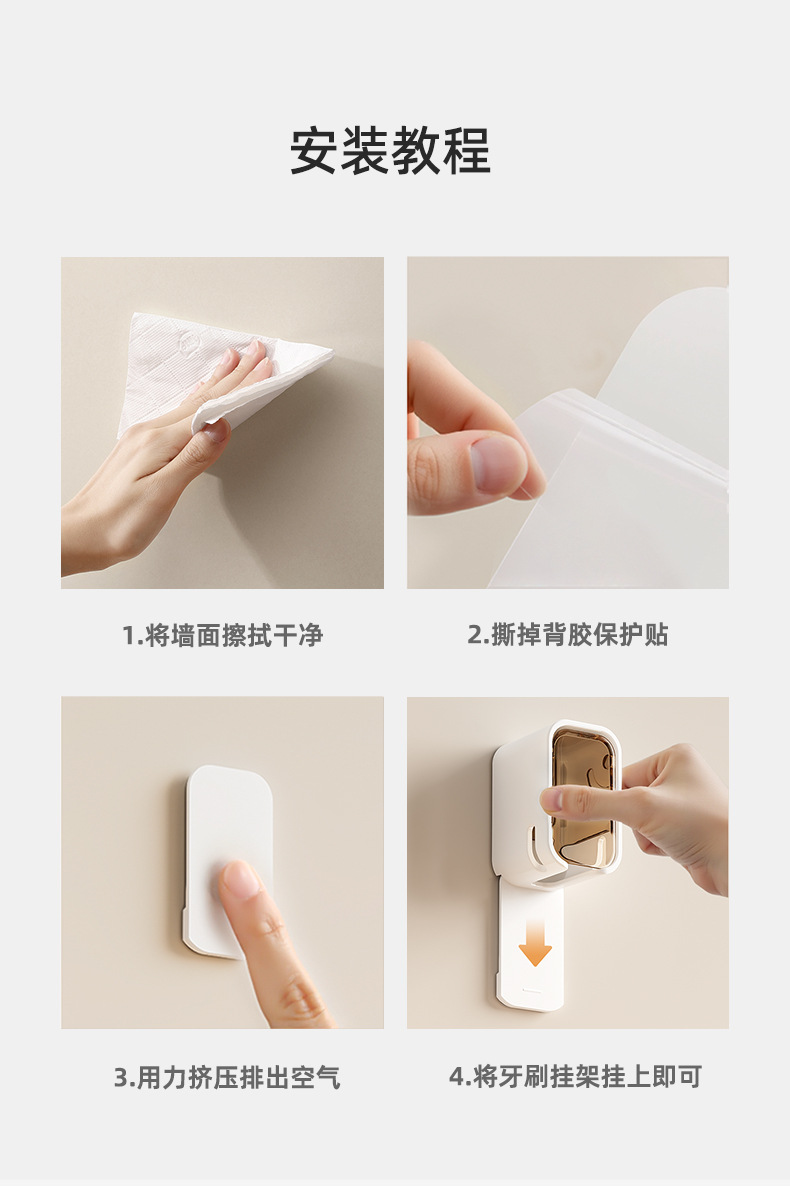 安装教程

1.将墙面擦拭干净

2.撕掉背胶保护贴

3.用力挤压排出空气

4.将牙刷挂架挂上即可