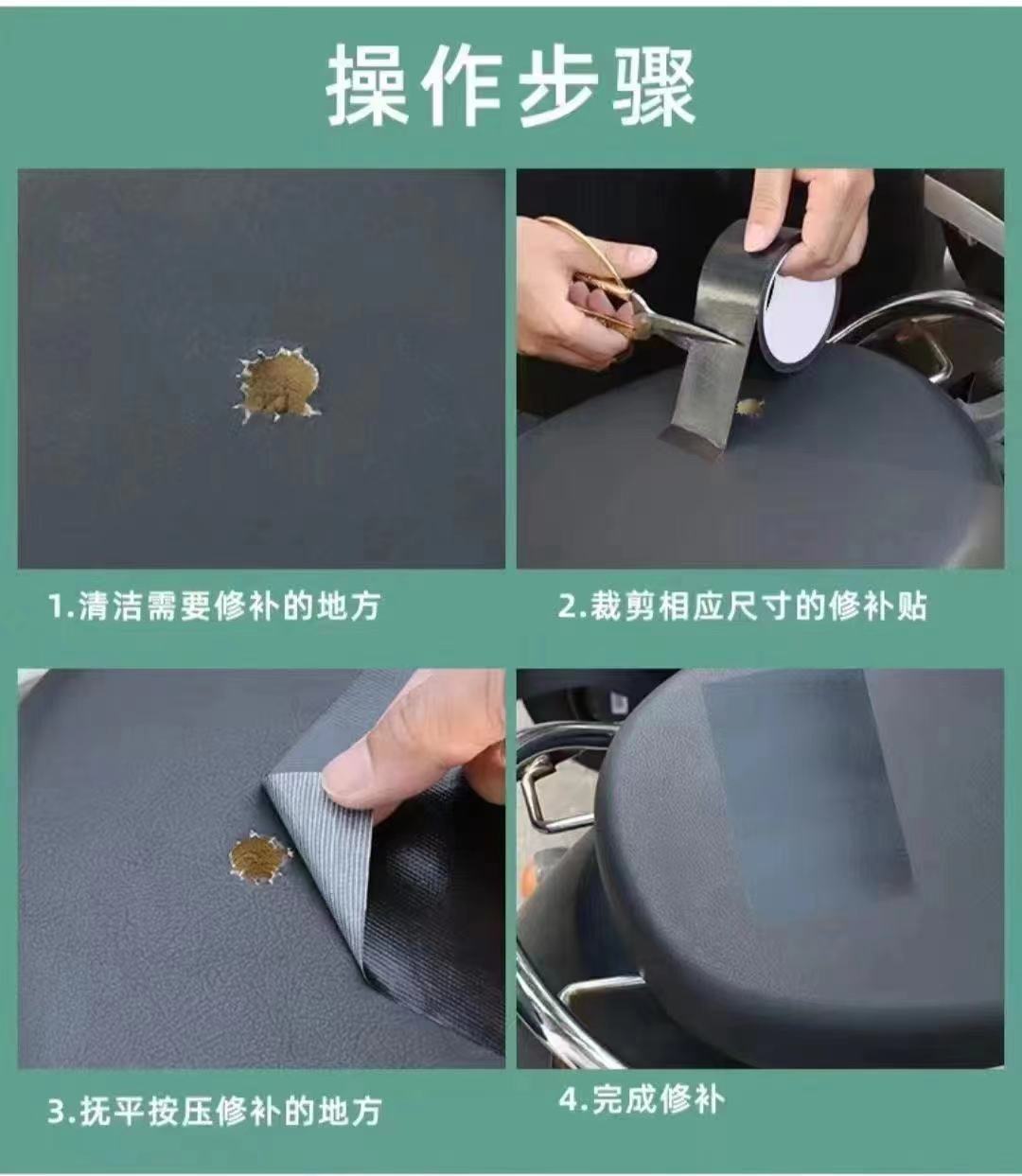 操作步骤

1.清洁需要修补的地方

2.裁剪相应尺寸的修补贴

3.抚平按压修补的地方

4.完成修补