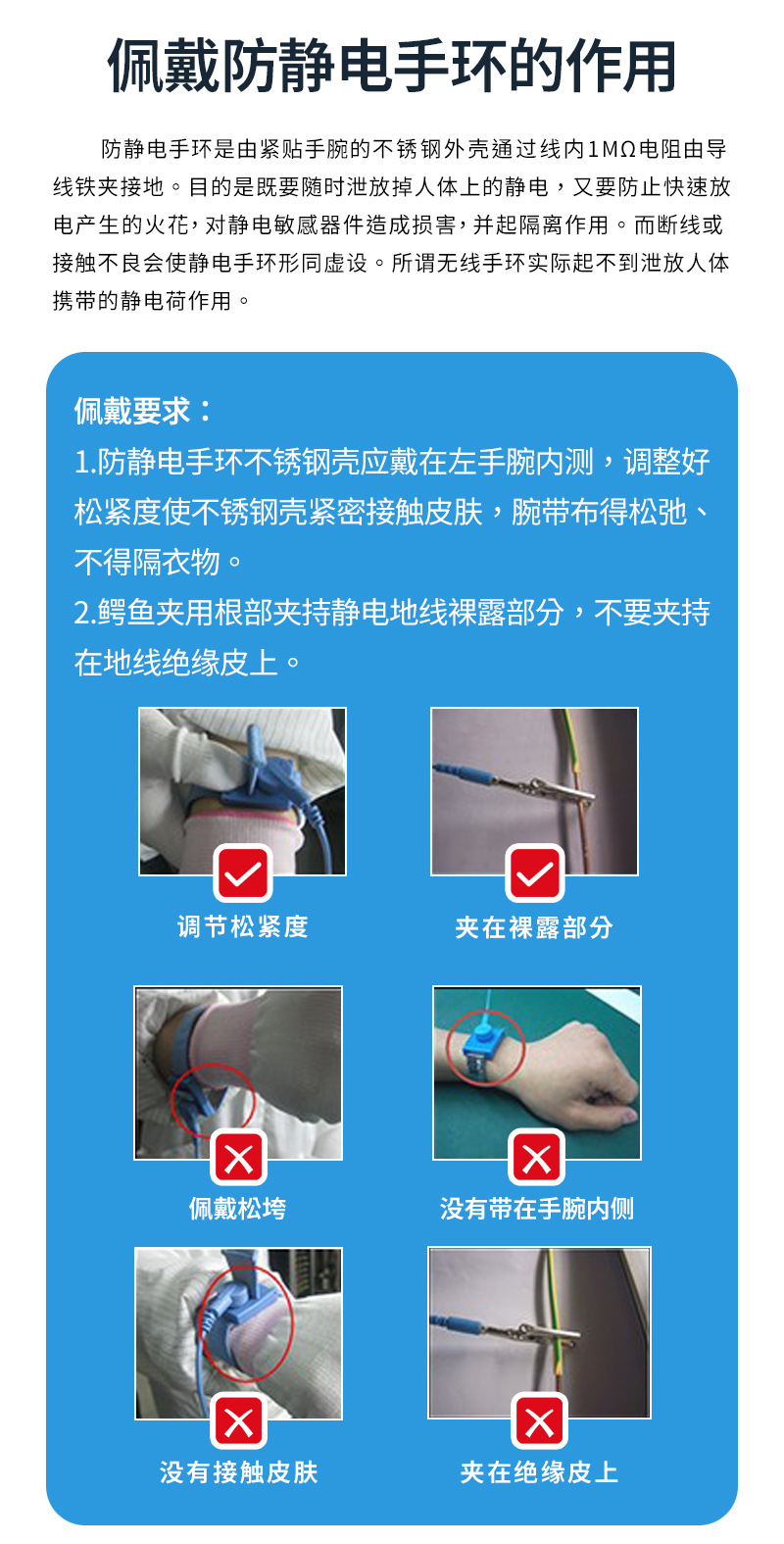 佩戴防静电手环的作用

防静电手环是由紧贴手腕的不锈钢外壳通过线内1MΩ电阻由导线铁夹接地。目的是既要随时泄放掉人体上的静电，又要防止快速放电产生的火花，对静电敏感器件造成损害，并起隔离作用。而断线或接触不良会使静电手环形同虚设。所谓无线手环实际起不到泄放人体携带的静电荷作用。

佩戴要求：
1.防静电手环不锈钢壳应戴在左手腕内测，调整好松紧度使不锈钢壳紧密接触皮肤，腕带布得松弛、不得隔衣物。
2.鳄鱼夹用根部夹持静电地线裸露部分，不要夹持在地线绝缘皮上。

调节松紧度

夹在裸露部分

佩戴松垮

没有带在手腕内侧

没有接触皮肤

夹在绝缘皮上