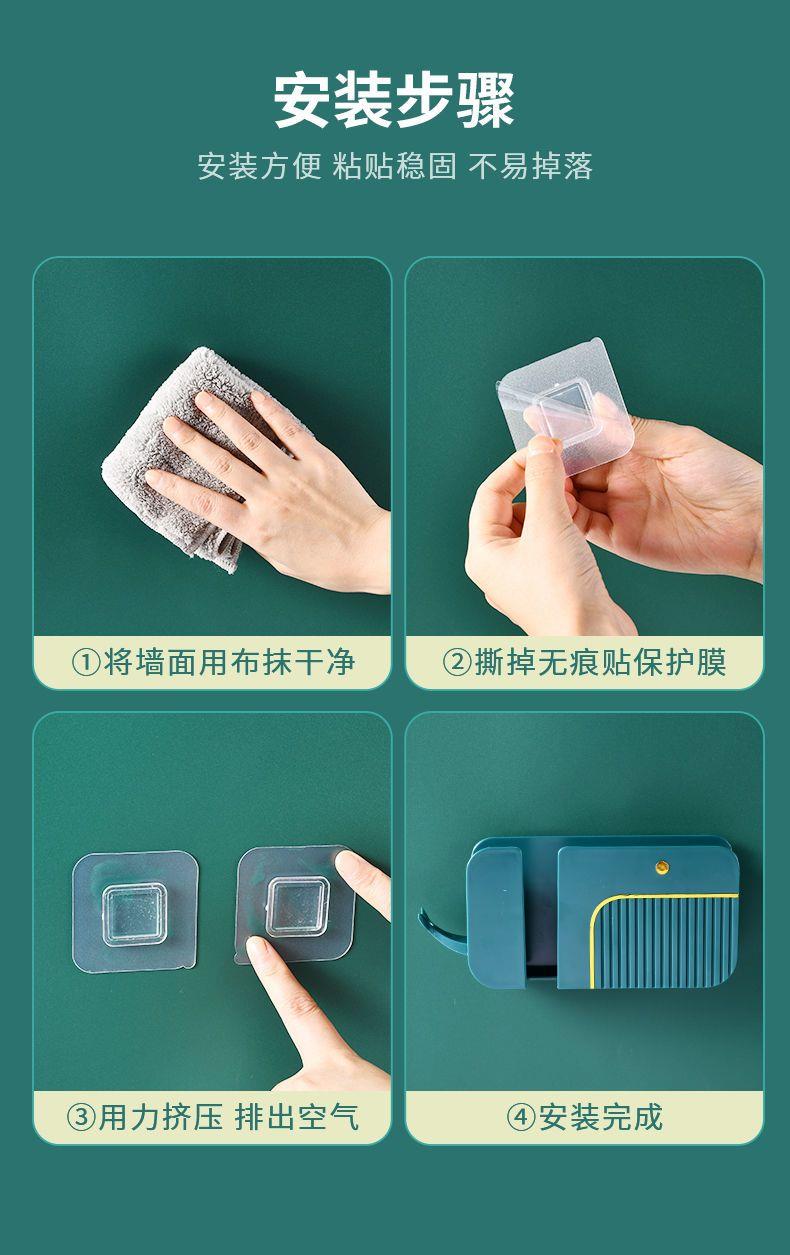 安装步骤

安装方便 粘贴稳固 不易掉落

①将墙面用布抹干净

②撕掉无痕贴保护膜

③用力挤压 排出空气

④安装完成