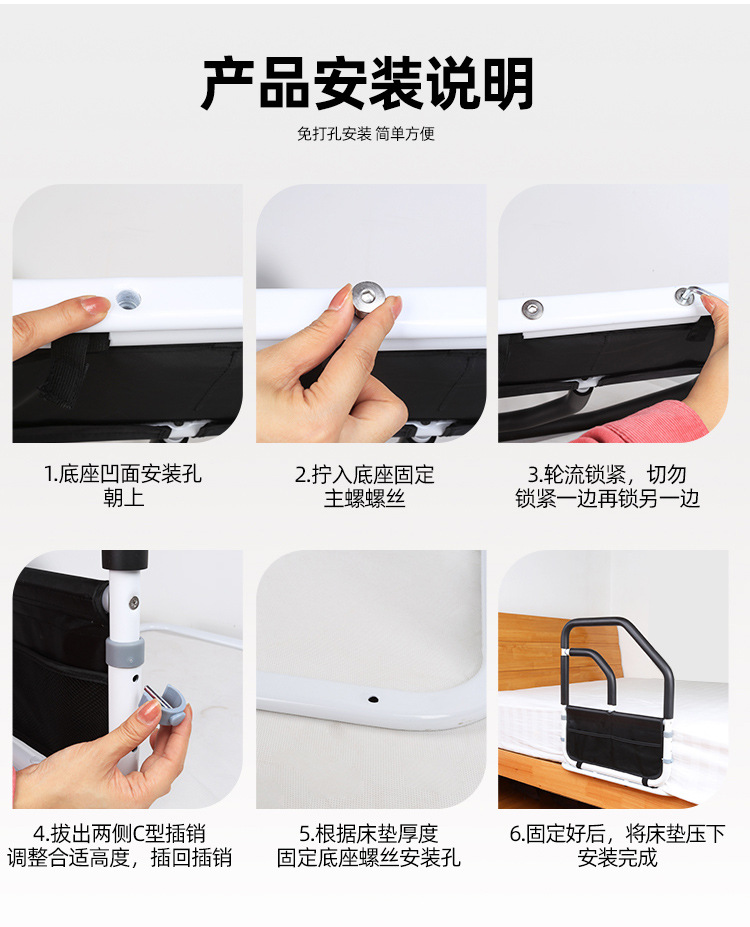 产品安装说明

免打孔安装 简单方便

1.底座凹面安装孔朝上

2.拧入底座固定主螺螺丝

3.轮流锁紧，切勿锁紧一边再锁另一边

4.拔出两侧C型插销调整合适高度，插回插销

5.根据床垫厚度固定底座螺丝安装孔

6.固定好后，将床垫压下安装完成