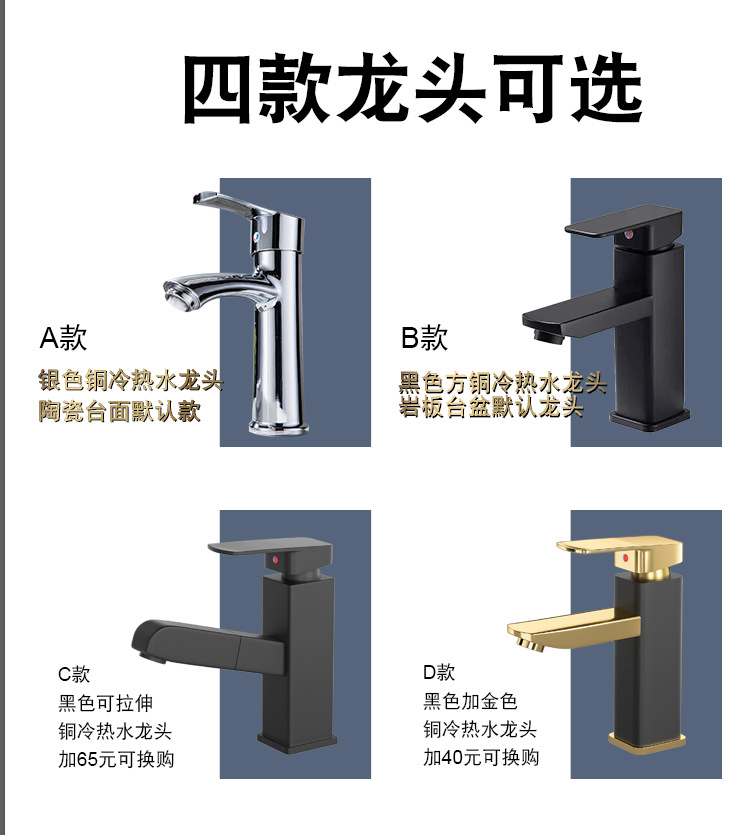 四款龙头可选

A款
银色铜冷热水龙头
陶瓷台面默认款

B款
黑色方铜冷热水龙头
岩板台盆默认龙头

C款
黑色可拉伸
铜冷热水龙头
加65元可换购

D款
黑色加金色
铜冷热水龙头
加40元可换购