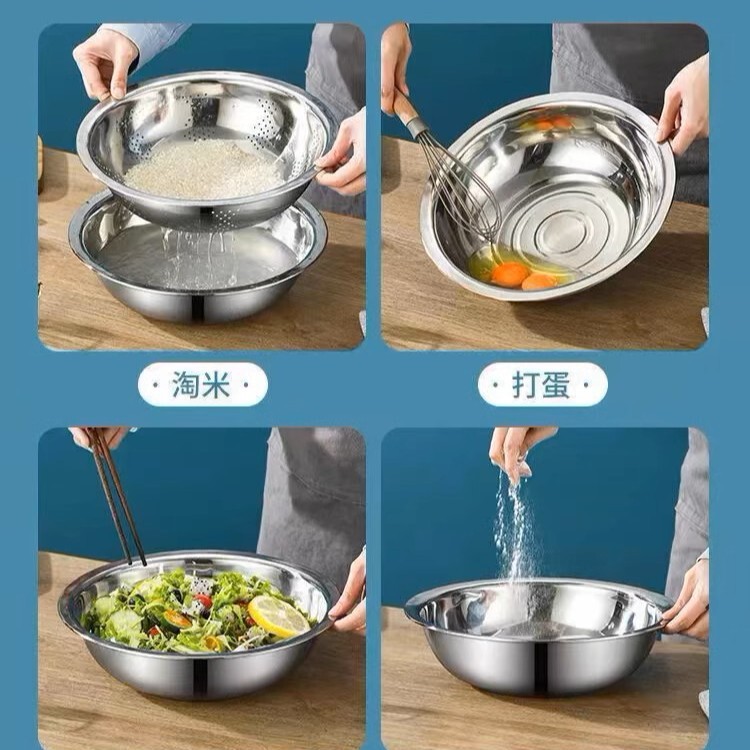 · 淘米 ·

· 打蛋 ·