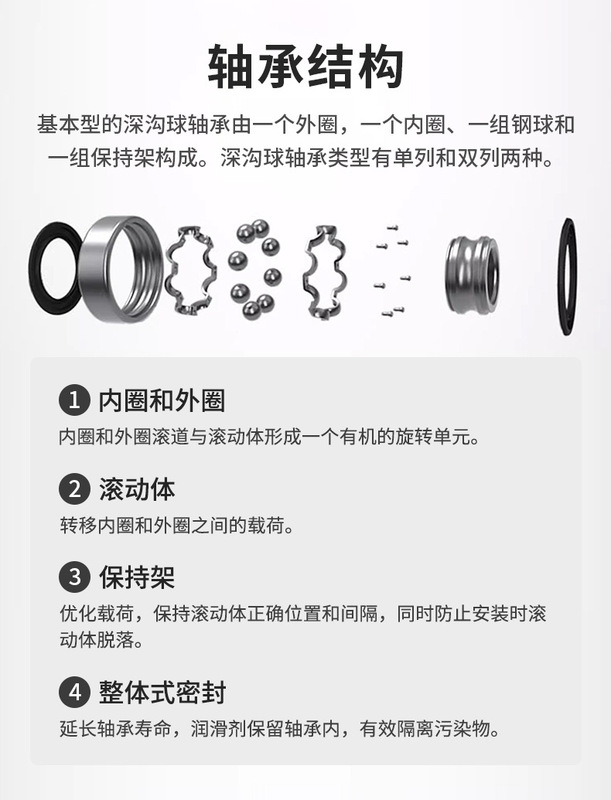 轴承结构

基本型的深沟球轴承由一个外圈，一个内圈、一组钢球和一组保持架构成。深沟球轴承类型有单列和双列两种。

1 内圈和外圈

内圈和外圈滚道与滚动体形成一个有机的旋转单元。

2 滚动体

转移内圈和外圈之间的载荷。

3 保持架

优化载荷，保持滚动体正确位置和间隔，同时防止安装时滚动体脱落。

4 整体式密封

延长轴承寿命，润滑剂保留轴承内，有效隔离污染物。