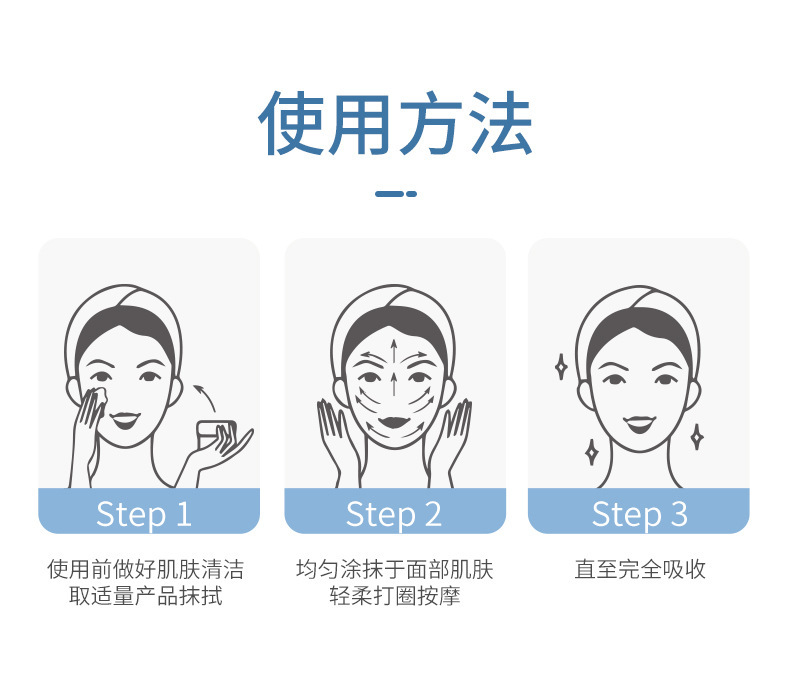 使用方法

Step 1

使用前做好肌肤清洁
取适量产品抹拭

Step 2

均匀涂抹于面部肌肤
轻柔打圈按摩

Step 3

直至完全吸收