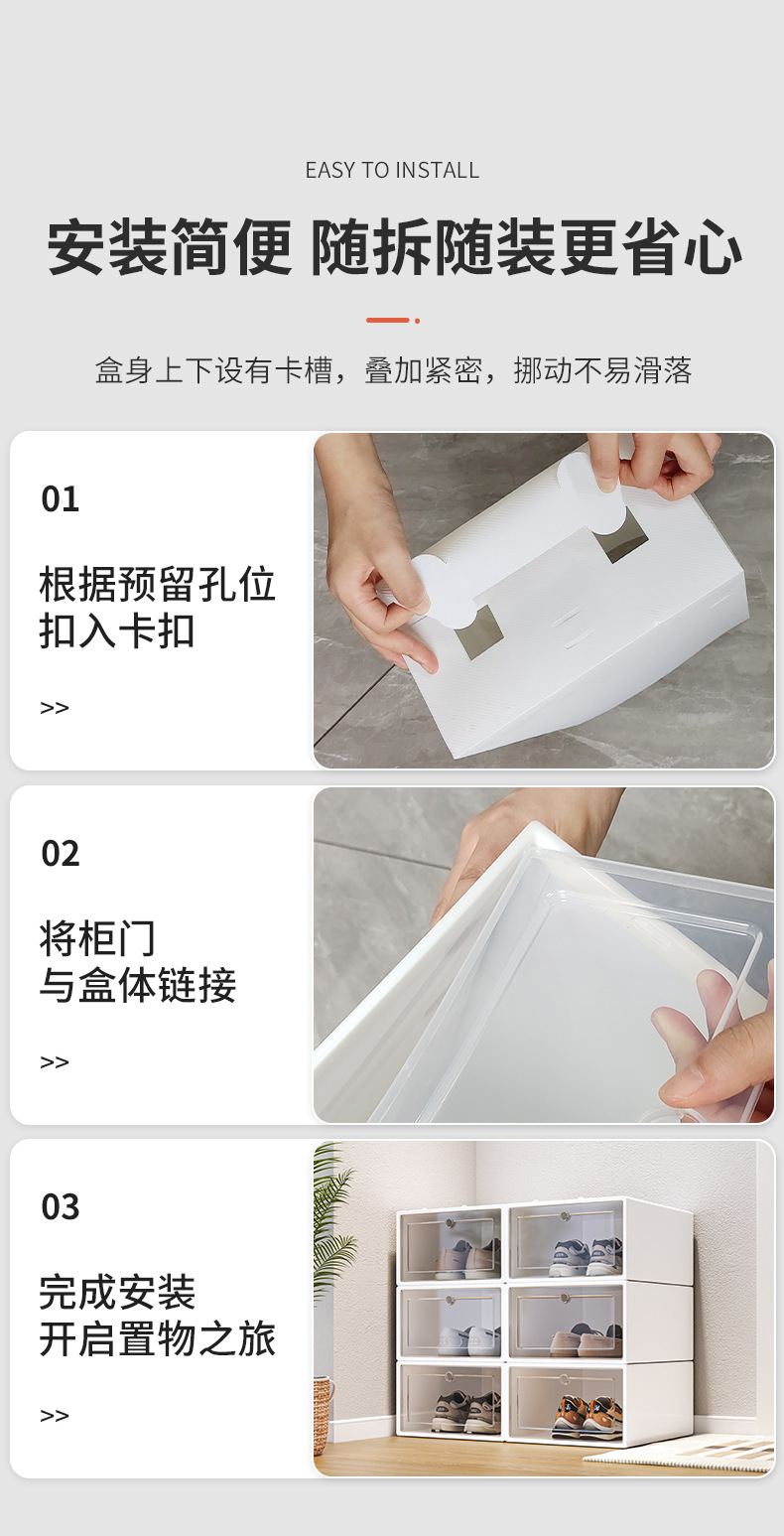 EASY TO INSTALL

安装简便 随拆随装更省心

盒身上下设有卡槽，叠加紧密，挪动不易滑落

01

根据预留孔位
扣入卡扣

>>

02

将柜门
与盒体链接

>>

03

完成安装
开启置物之旅

>>