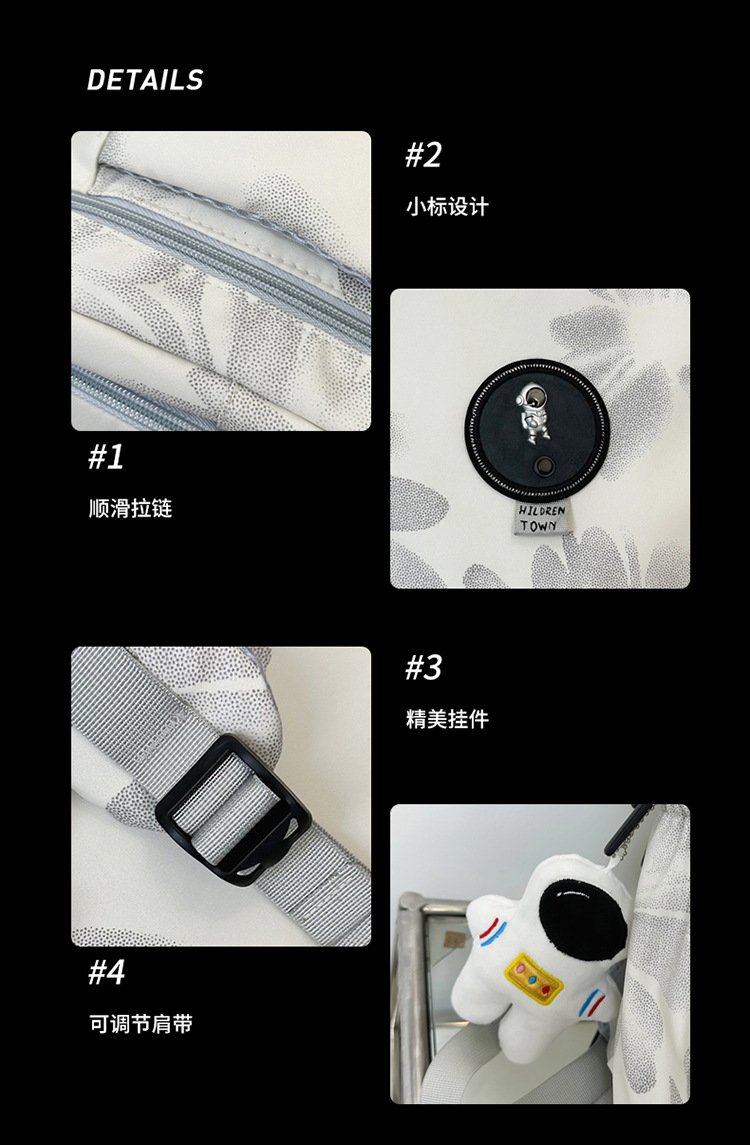 DETAILS

#2

小标设计

#1

顺滑拉链

HILDREN TOWN

#3

精美挂件

#4

可调节肩带