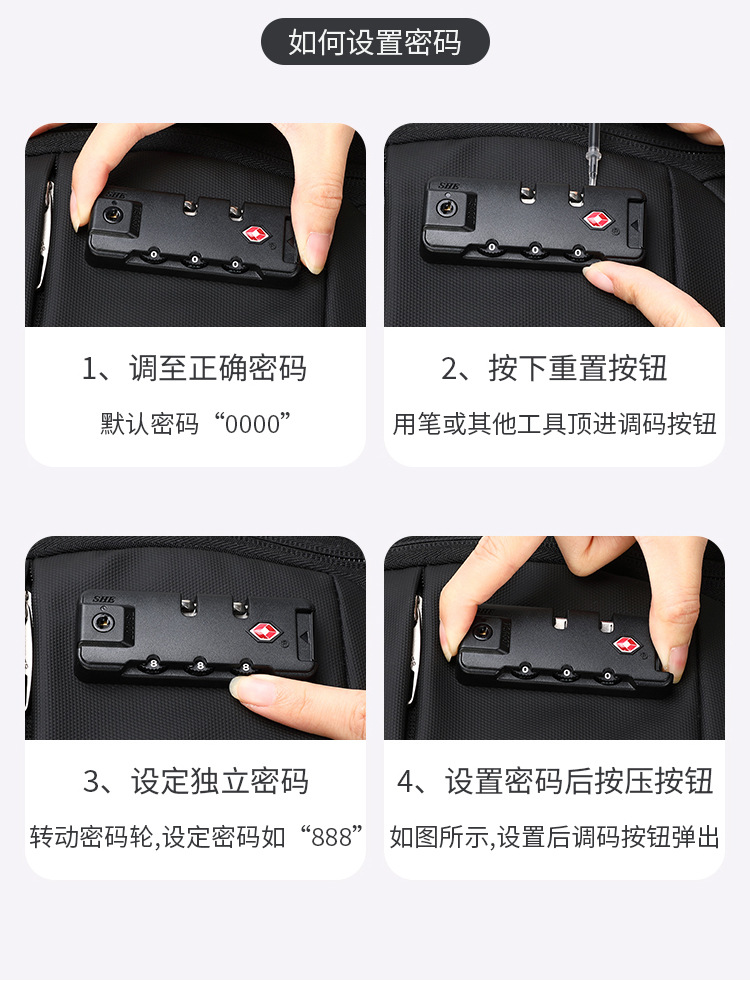 如何设置密码

1、调至正确密码

默认密码“0000”

2、按下重置按钮

用笔或其他工具顶进调码按钮

3、设定独立密码

转动密码轮,设定密码如“888”

4、设置密码后按压按钮

如图所示,设置后调码按钮弹出