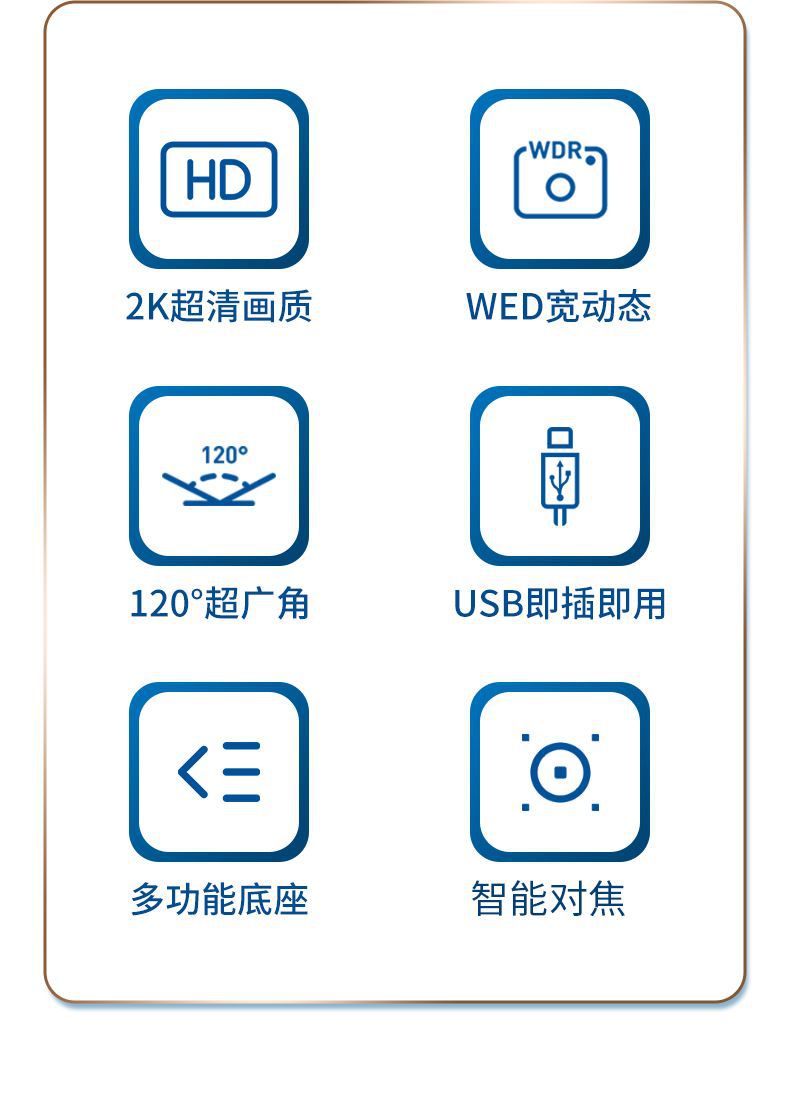 HD

2K超清画质

WDR

WED宽动态

120°

120°超广角

USB即插即用

多功能底座

智能对焦