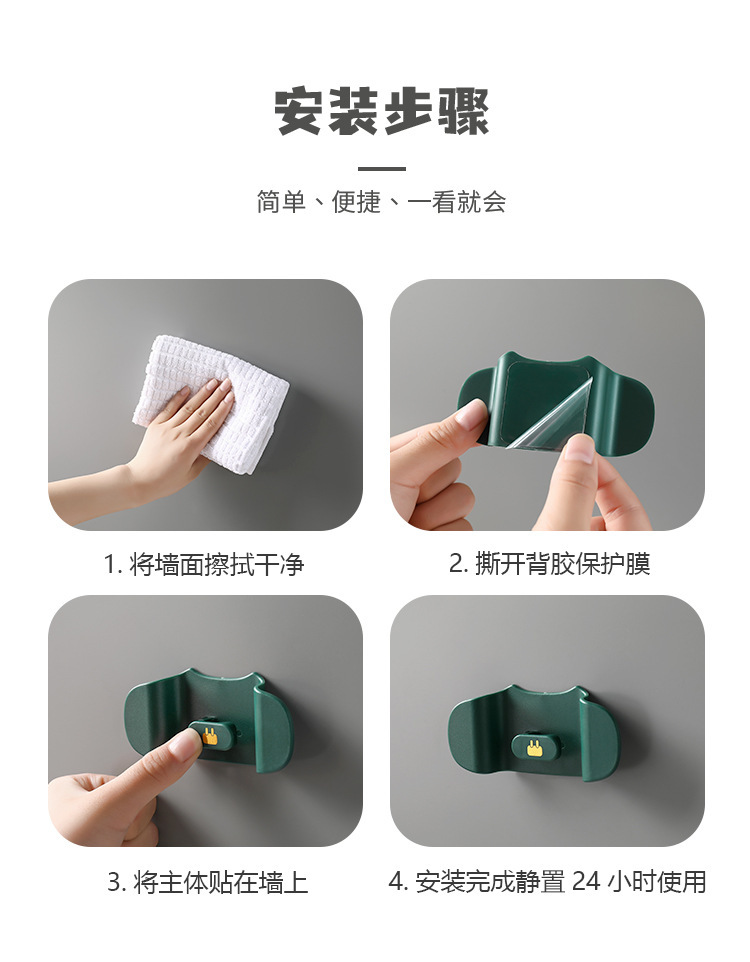 安装步骤

简单、便捷、一看就会

1. 将墙面擦拭干净

2. 撕开背胶保护膜

3. 将主体贴在墙上

4. 安装完成静置 24 小时使用