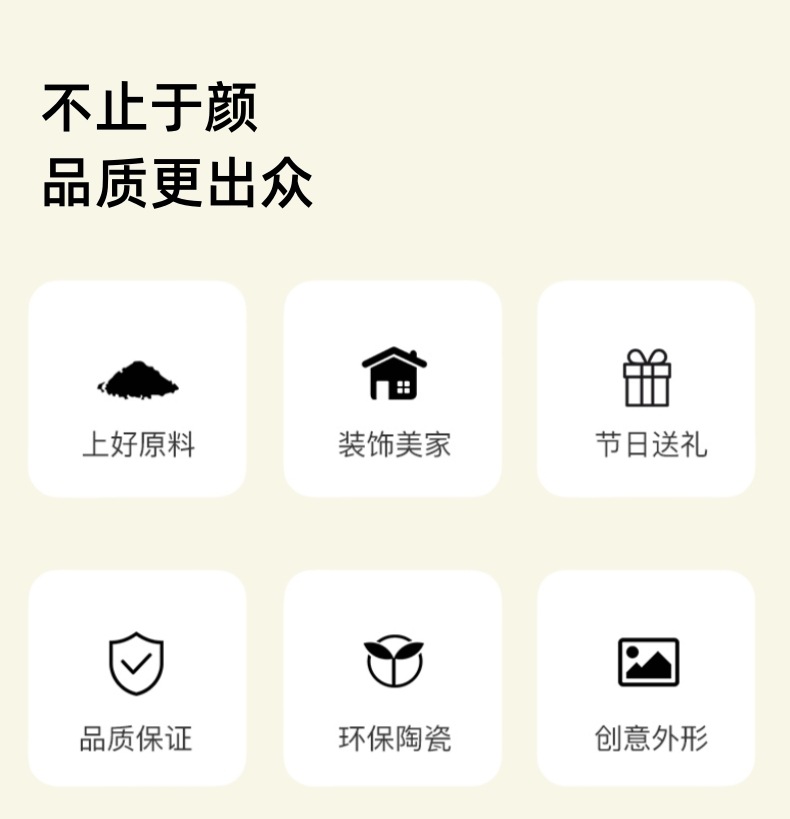 不止于颜
品质更出众

上好原料

装饰美家

节日送礼

品质保证

环保陶瓷

创意外形