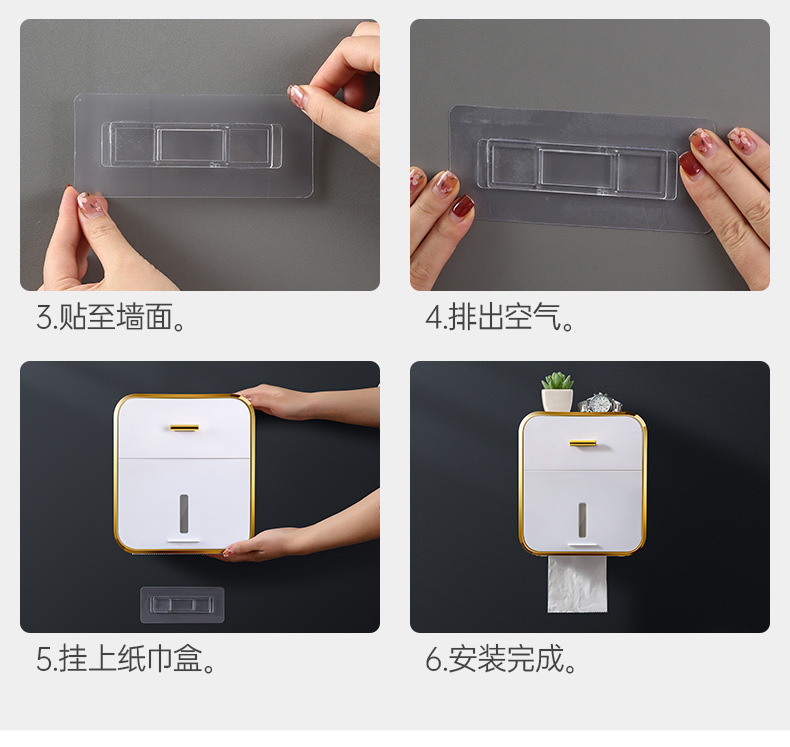 3.贴至墙面。

4.排出空气。

5.挂上纸巾盒。

6.安装完成。