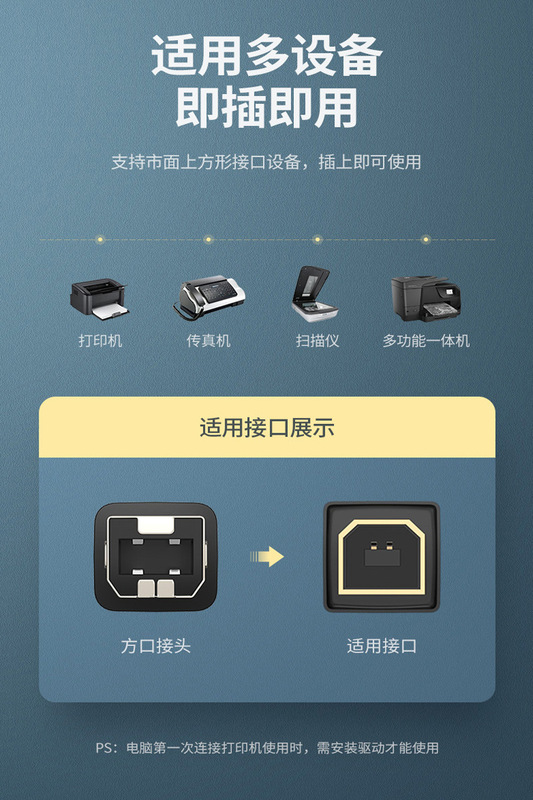 适用多设备
即插即用

支持市面上方形接口设备，插上即可使用

打印机
传真机
扫描仪
多功能一体机

适用接口展示

方口接头
适用接口

PS：电脑第一次连接打印机使用时，需安装驱动才能使用