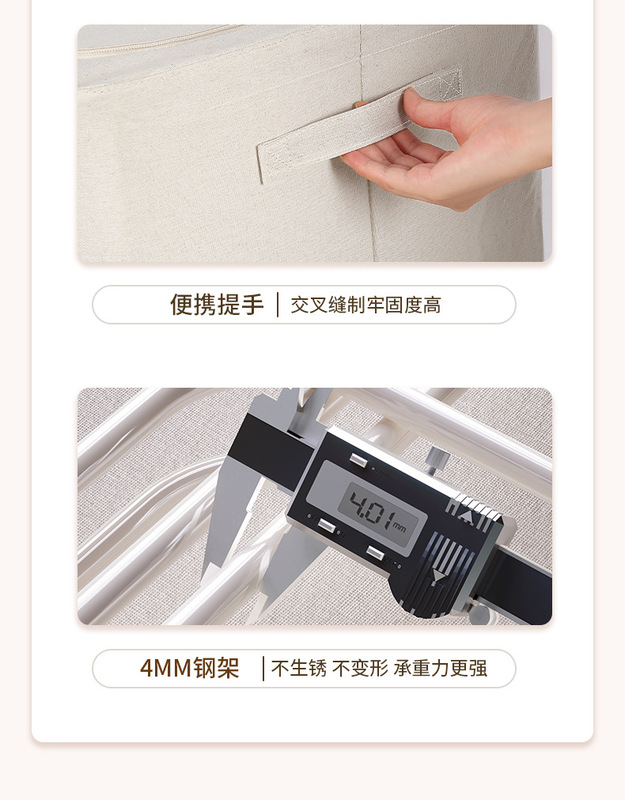 便携提手 | 交叉缝制牢固度高

4.01 mm

4MM钢架 | 不生锈 不变形 承重力更强