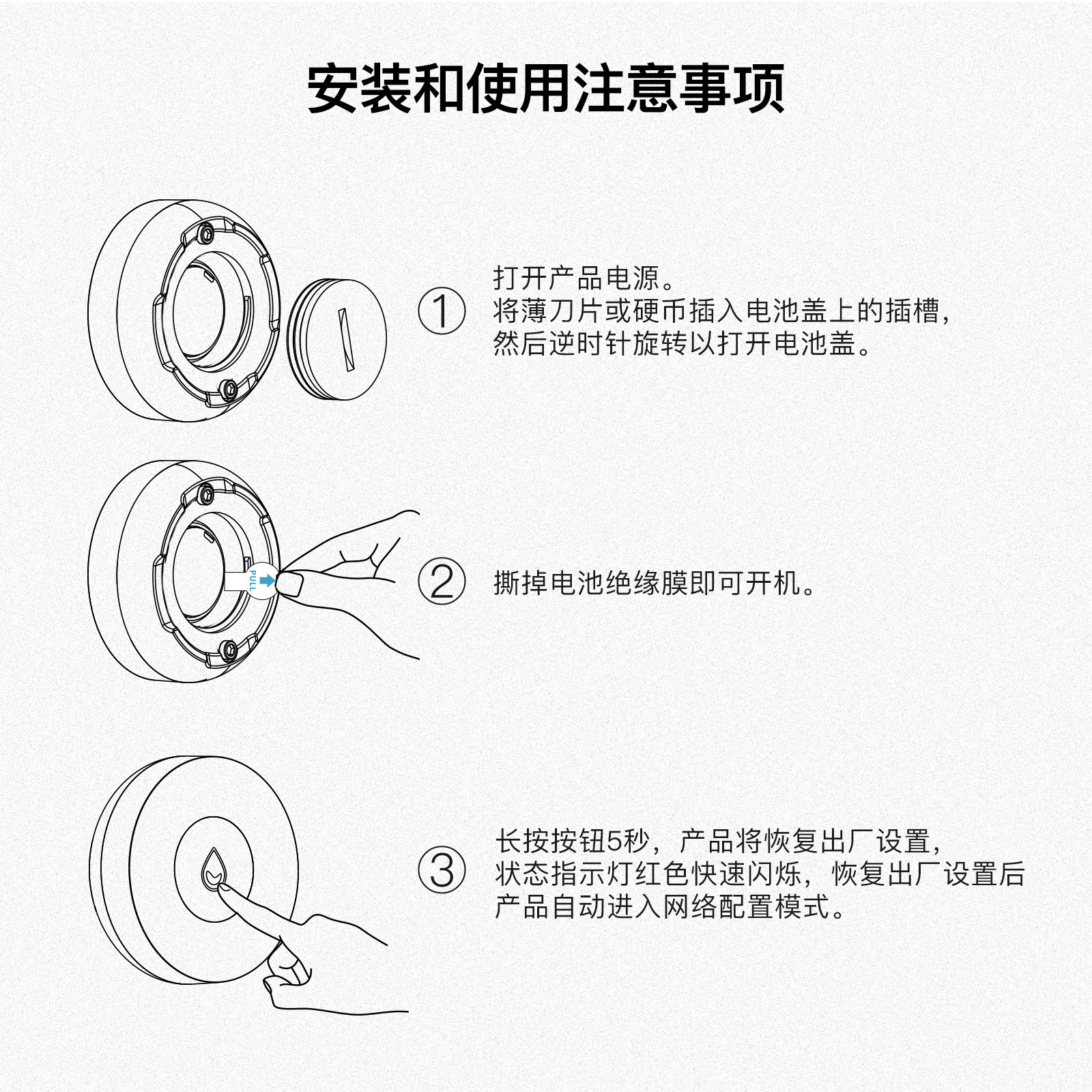 安装和使用注意事项

①
打开产品电源。
将薄刀片或硬币插入电池盖上的插槽，
然后逆时针旋转以打开电池盖。

PULL

②
撕掉电池绝缘膜即可开机。

③
长按按钮5秒，产品将恢复出厂设置，
状态指示灯红色快速闪烁，恢复出厂设置后
产品自动进入网络配置模式。