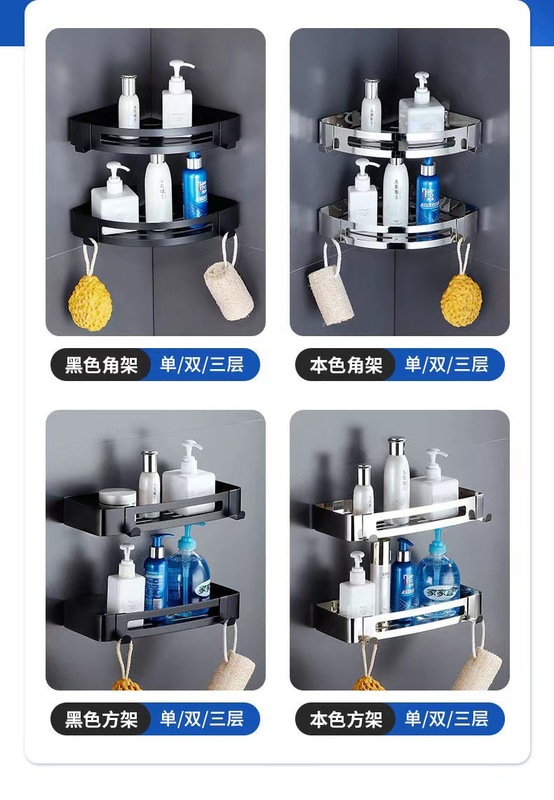 黑色角架 单/双/三层

本色角架 单/双/三层

黑色方架 单/双/三层

本色方架 单/双/三层