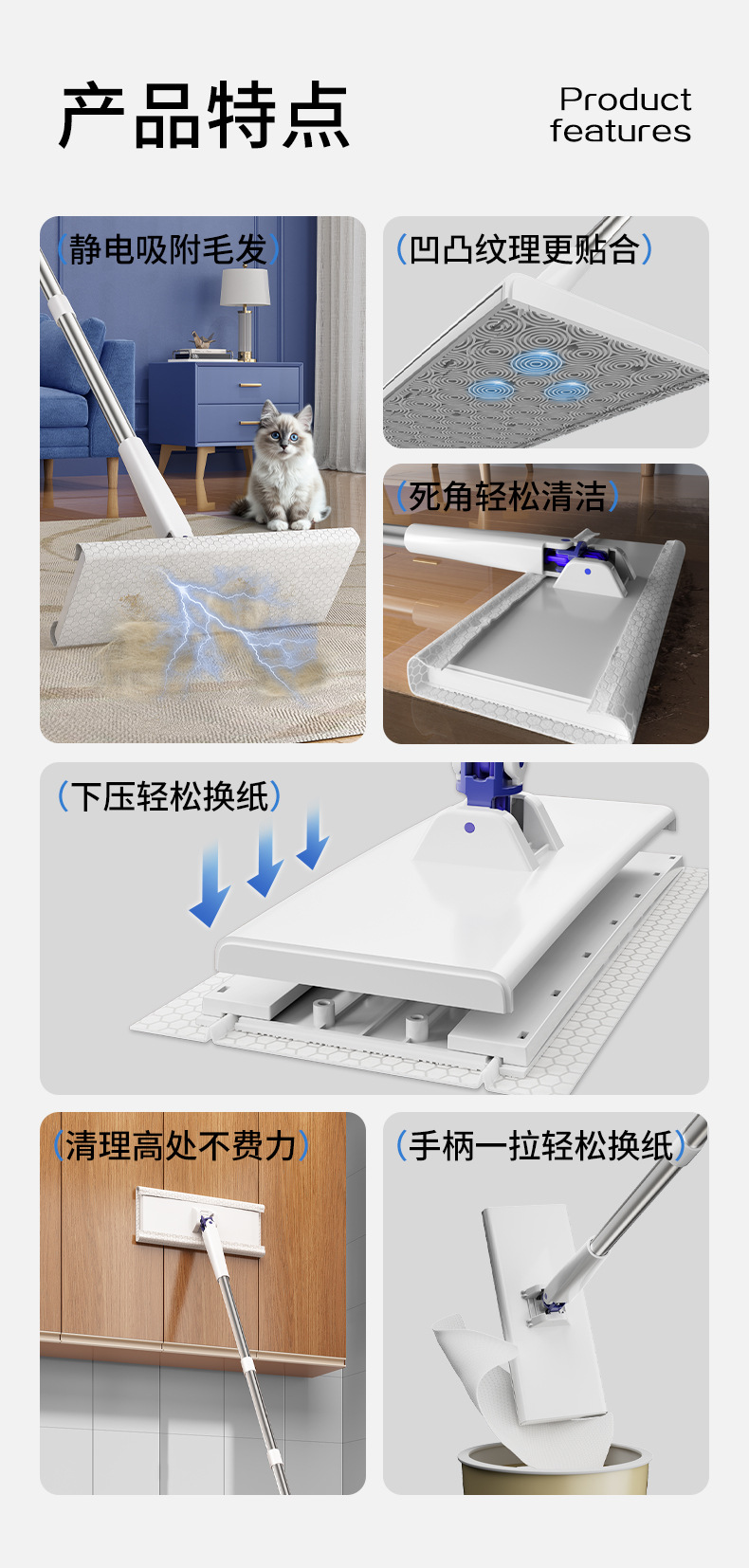 产品特点

Product features

(静电吸附毛发)

(凹凸纹理更贴合)

(死角轻松清洁)

(下压轻松换纸)

(清理高处不费力)

(手柄一拉轻松换纸)