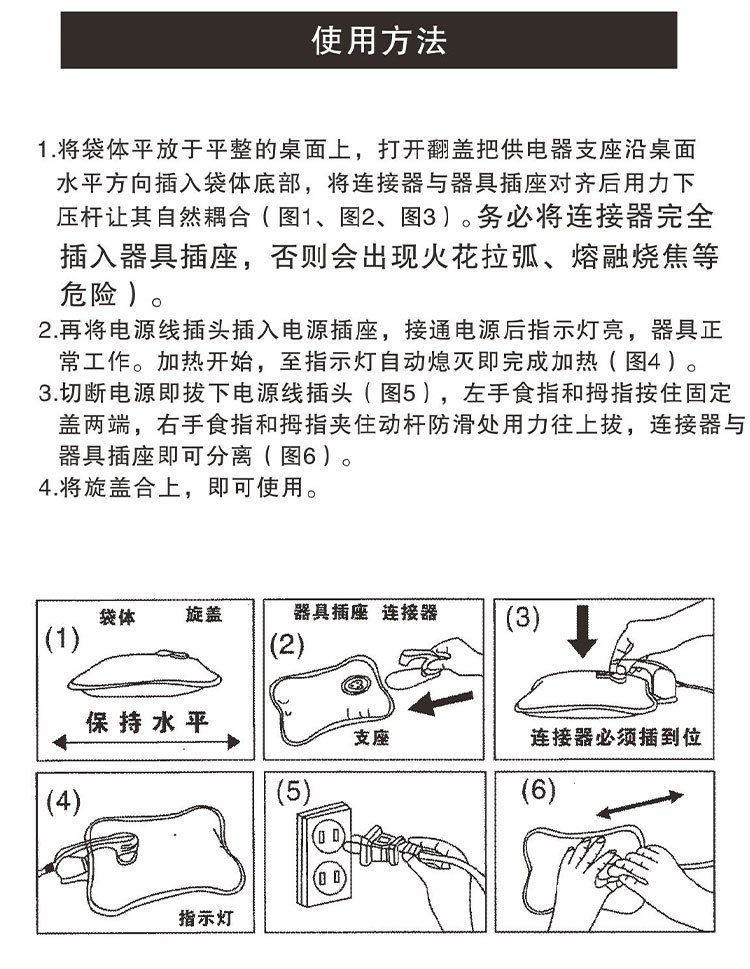 使用方法

1.将袋体平放于平整的桌面上，打开翻盖把供电器支座沿桌面水平方向插入袋体底部，将连接器与器具插座对齐后用力下压杆让其自然耦合（图1、图2、图3）。务必将连接器完全插入器具插座，否则会出现火花拉弧、熔融烧焦等危险）。
2.再将电源线插头插入电源插座，接通电源后指示灯亮，器具正常工作。加热开始，至指示灯自动熄灭即完成加热（图4）。
3.切断电源即拔下电源线插头（图5），左手食指和拇指按住固定盖两端，右手食指和拇指夹住动杆防滑处用力往上拔，连接器与器具插座即可分离（图6）。
4.将旋盖合上，即可使用。

(1) 袋体 旋盖 保持水平

(2) 器具插座 连接器 支座

(3) 连接器必须插到位

(4) 指示灯

(5)

(6)