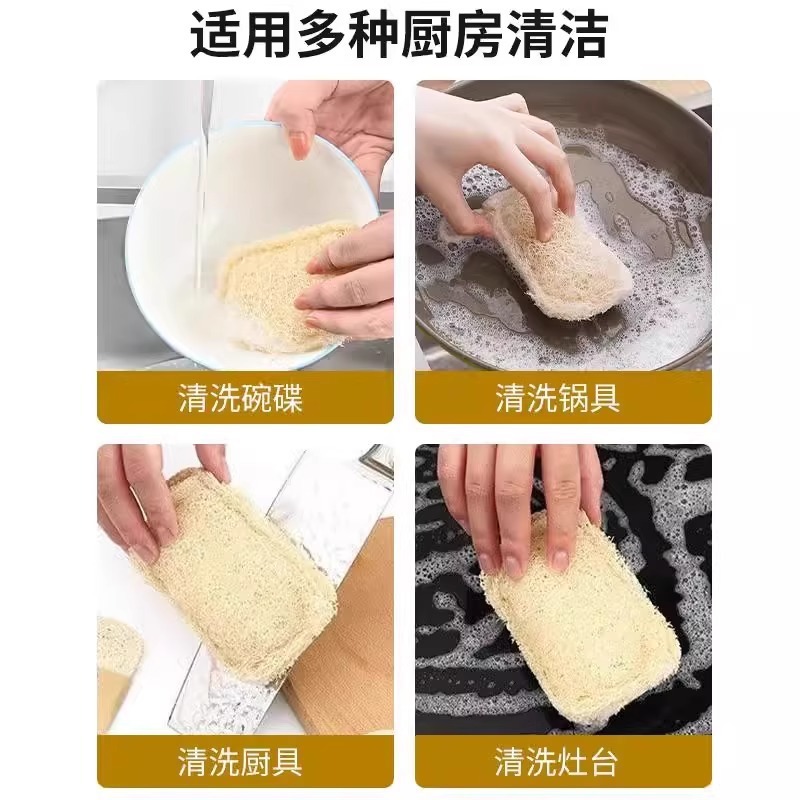 适用多种厨房清洁

清洗碗碟

清洗锅具

清洗厨具

清洗灶台