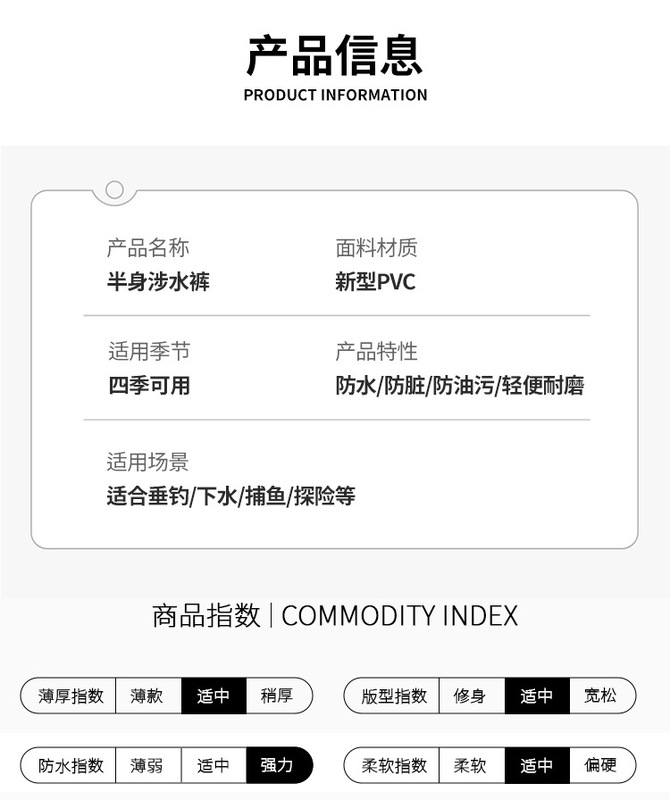 产品信息
PRODUCT INFORMATION

产品名称
半身涉水裤

面料材质
新型PVC

适用季节
四季可用

产品特性
防水/防脏/防油污/轻便耐磨

适用场景
适合垂钓/下水/捕鱼/探险等

商品指数 | COMMODITY INDEX

薄厚指数 薄款 适中 稍厚

版型指数 修身 适中 宽松

防水指数 薄弱 适中 强力

柔软指数 柔软 适中 偏硬