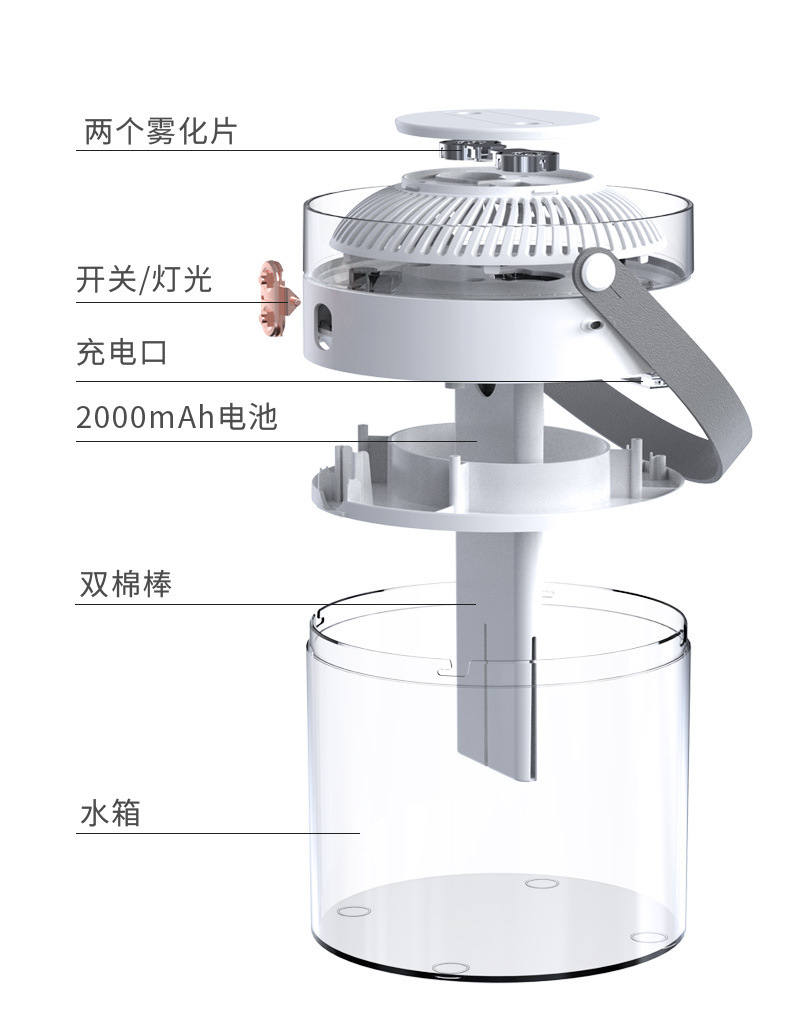 两个雾化片

开关/灯光

充电口

2000mAh电池

双棉棒

水箱