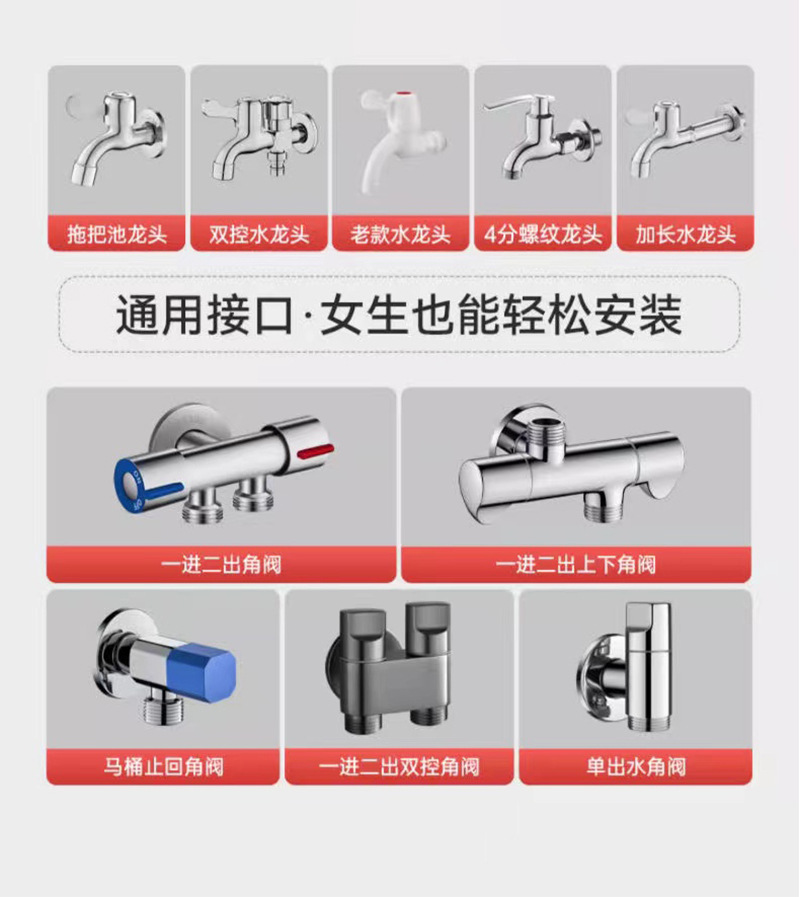 拖把池龙头
双控水龙头
老款水龙头
4分螺纹龙头
加长水龙头

通用接口·女生也能轻松安装

一进二出角阀
一进二出上下角阀
马桶止回角阀
一进二出双控角阀
单出水角阀