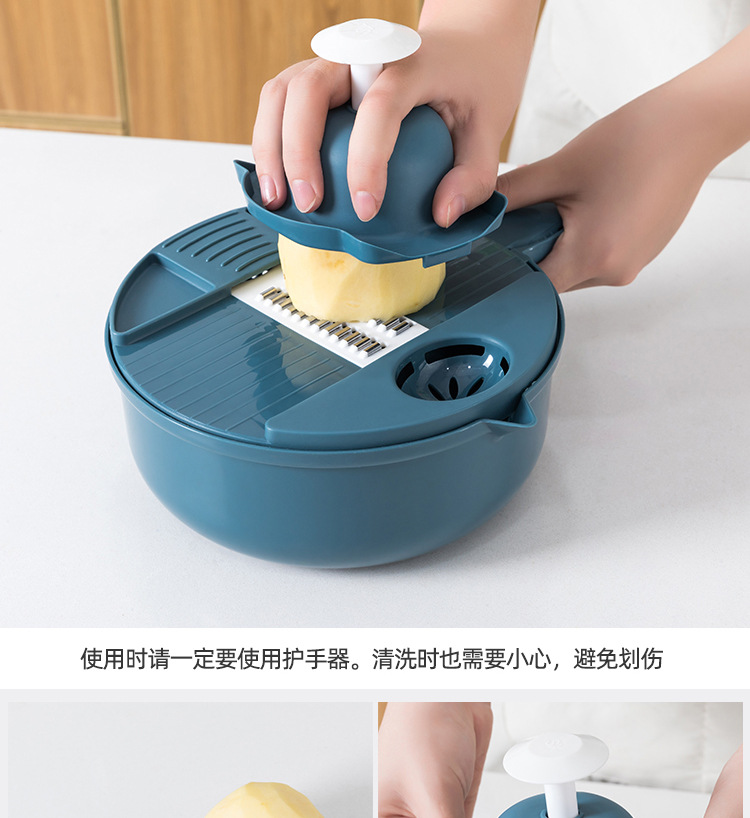 使用时请一定要使用护手器。清洗时也需要小心，避免划伤