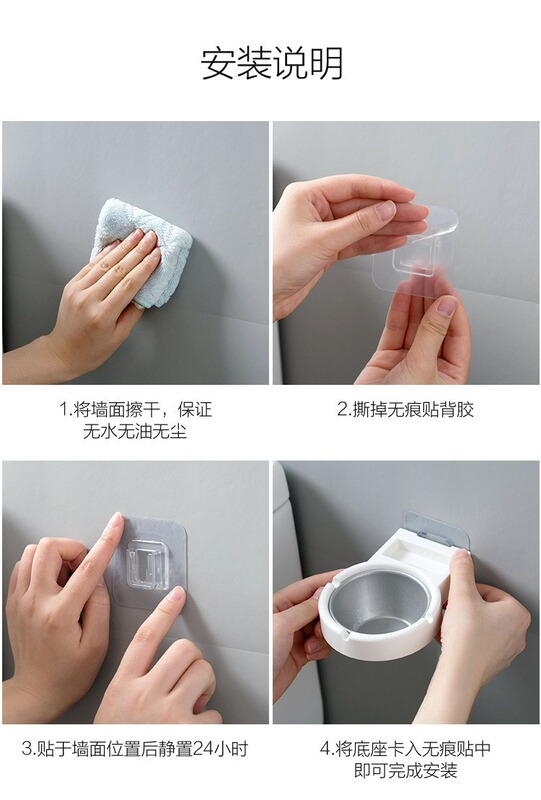 安装说明

1.将墙面擦干，保证无水无油无尘

2.撕掉无痕贴背胶

3.贴于墙面位置后静置24小时

4.将底座卡入无痕贴中即可完成安装