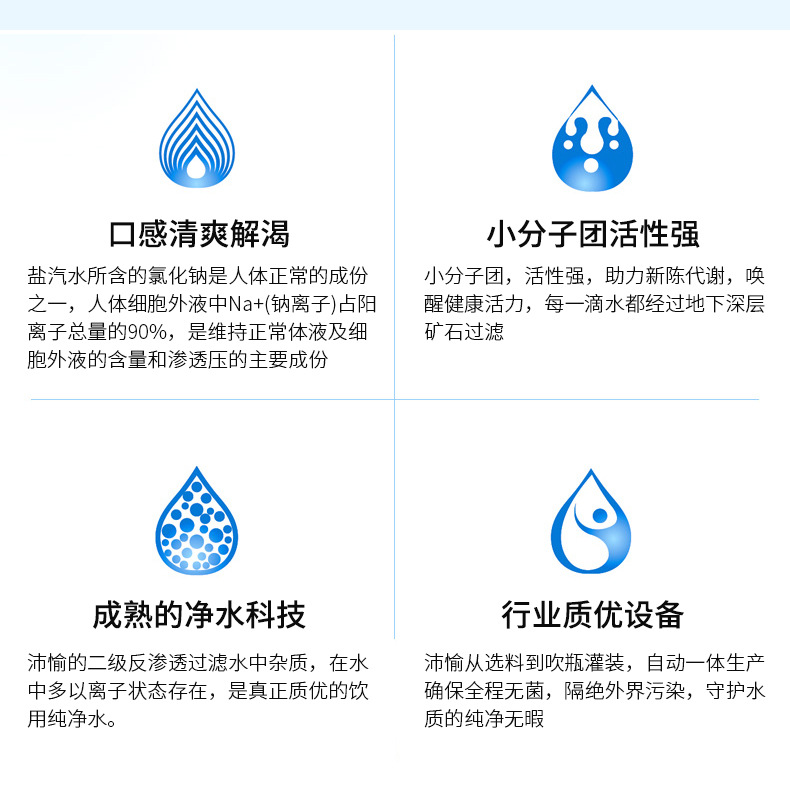 口感清爽解渴

盐汽水所含的氯化钠是人体正常的成份之一，人体细胞外液中Na+(钠离子)占阳离子总量的90%，是维持正常体液及细胞外液的含量和渗透压的主要成份

小分子团活性强

小分子团，活性强，助力新陈代谢，唤醒健康活力，每一滴水都经过地下深层矿石过滤

成熟的净水科技

沛愉的二级反渗透过滤水中杂质，在水中多以离子状态存在，是真正质优的饮用纯净水。

行业质优设备

沛愉从选料到吹瓶灌装，自动一体生产确保全程无菌，隔绝外界污染，守护水质的纯净无暇