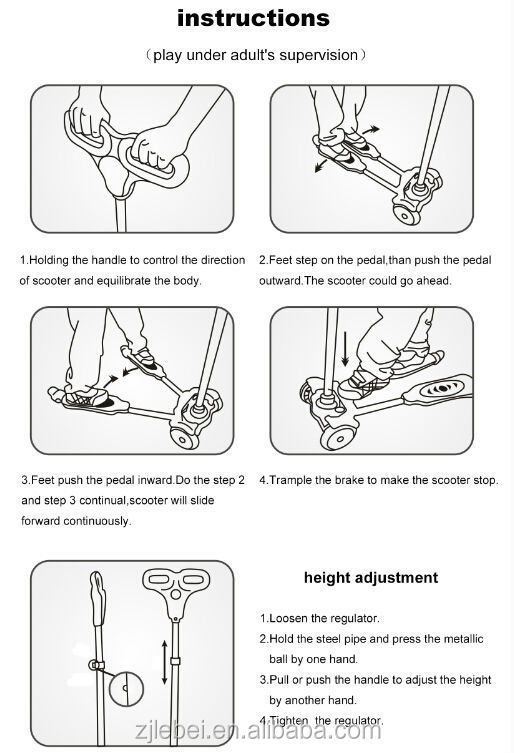 instructions

（play under adult's supervision）

1.Holding the handle to control the direction of scooter and equilibrate the body.

2.Feet step on the pedal,than push the pedal outward.The scooter could go ahead.

3.Feet push the pedal inward.Do the step 2 and step 3 continual,scooter will slide forward continuously.

4.Trample the brake to make the scooter stop.

height adjustment

1.Loosen the regulator.

2.Hold the steel pipe and press the metallic ball by one hand.

3.Pull or push the handle to adjust the height by another hand.

4.Tighten the regulator.

zjlebei.en.alibaba.com