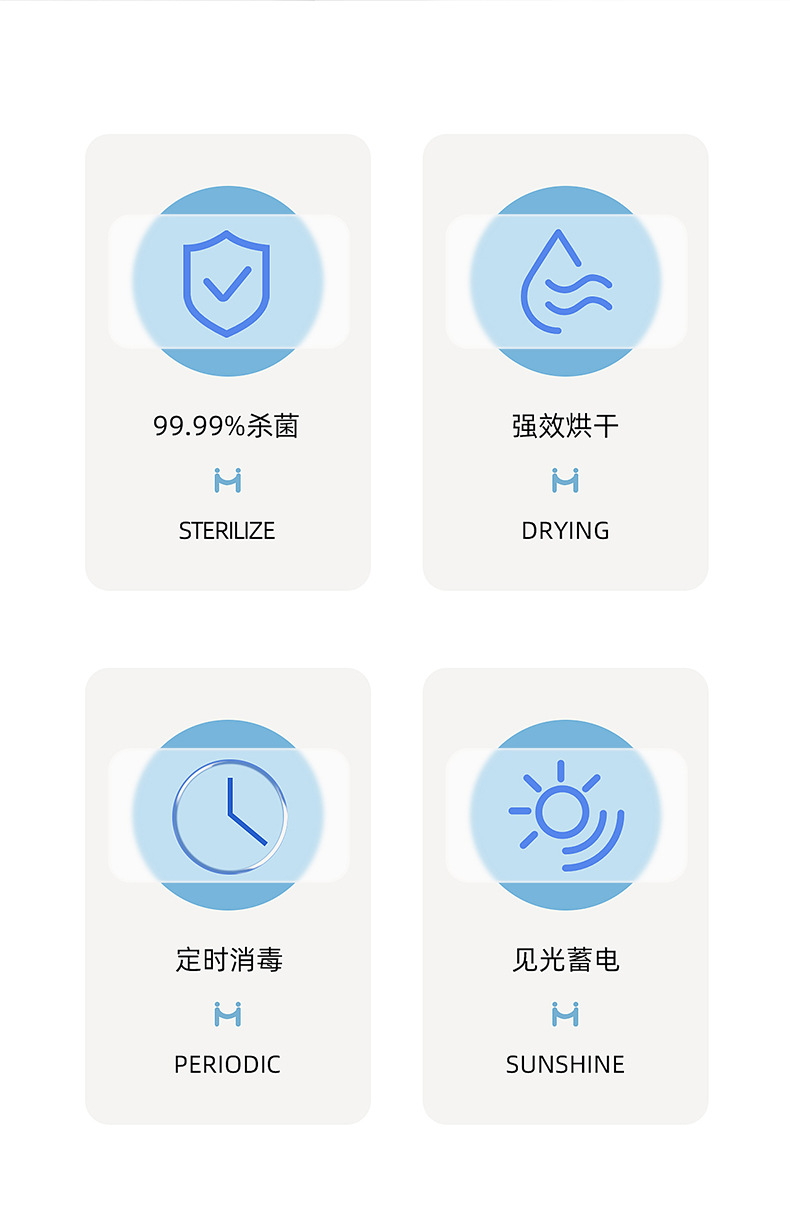 99.99%杀菌

STERILIZE

强效烘干

DRYING

定时消毒

PERIODIC

见光蓄电

SUNSHINE