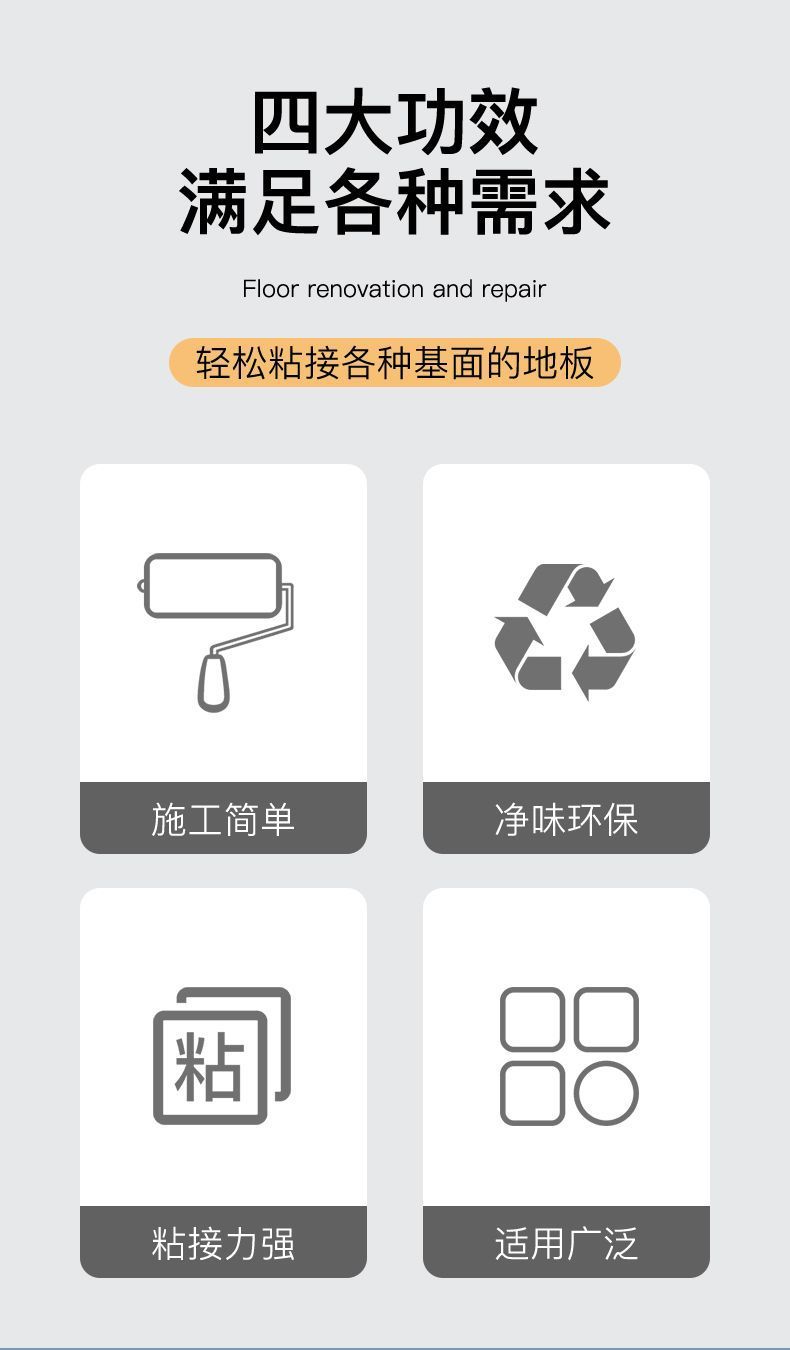 四大功效
满足各种需求

Floor renovation and repair

轻松粘接各种基面的地板

施工简单

净味环保

粘

粘接力强

适用广泛