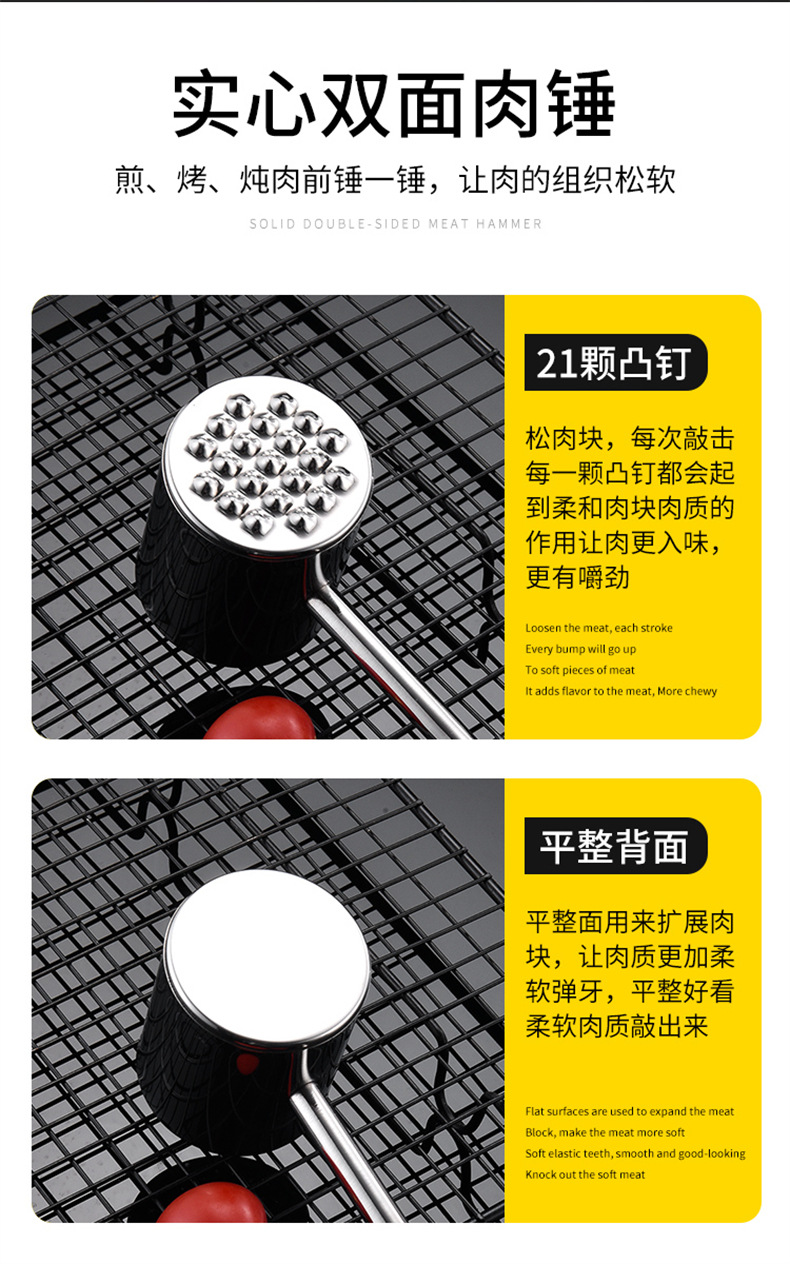 实心双面肉锤

煎、烤、炖肉前锤一锤，让肉的组织松软

SOLID DOUBLE-SIDED MEAT HAMMER

21颗凸钉

松肉块，每次敲击每一颗凸钉都会起到柔和肉块肉质的作用让肉更入味，更有嚼劲

Loosen the meat, each stroke
Every bump will go up
To soft pieces of meat
It adds flavor to the meat, More chewy

平整背面

平整面用来扩展肉块，让肉质更加柔软弹牙，平整好看柔软肉质敲出来

Flat surfaces are used to expand the meat
Block, make the meat more soft
Soft elastic teeth, smooth and good-looking
Knock out the soft meat