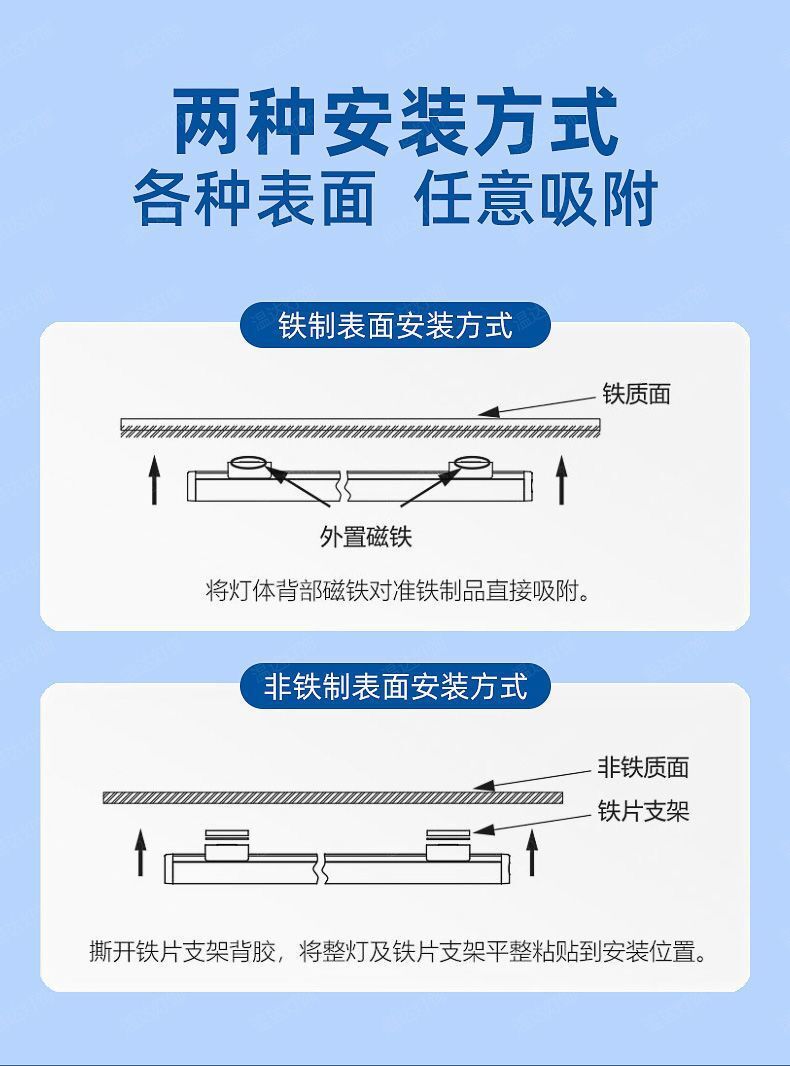 两种安装方式
各种表面 任意吸附

铁制表面安装方式

铁质面

外置磁铁

将灯体背部磁铁对准铁制品直接吸附。

非铁制表面安装方式

非铁质面

铁片支架

撕开铁片支架背胶，将整灯及铁片支架平整粘贴到安装位置。