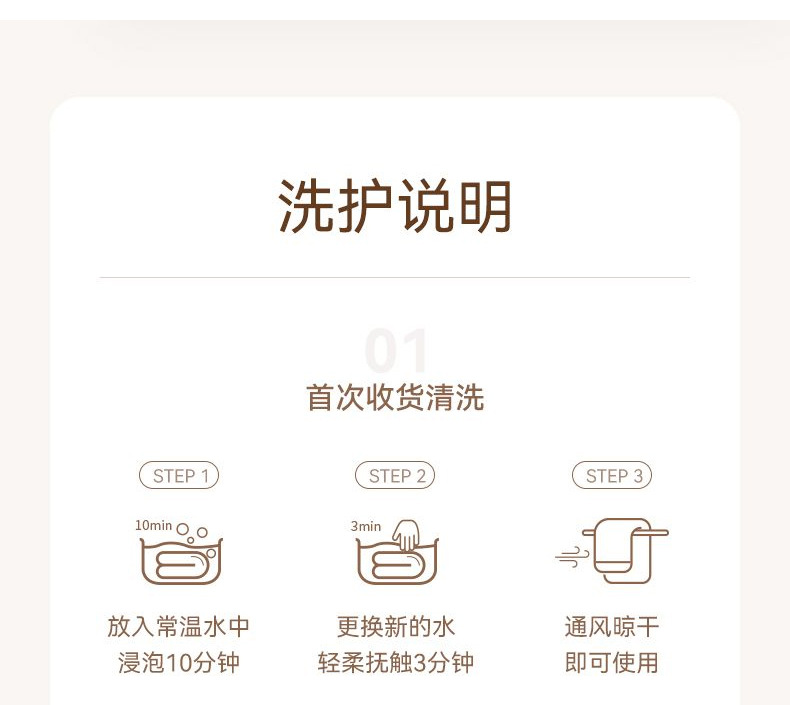 洗护说明

01

首次收货清洗

STEP 1

10min

放入常温水中
浸泡10分钟

STEP 2

3min

更换新的水
轻柔抚触3分钟

STEP 3

通风晾干
即可使用