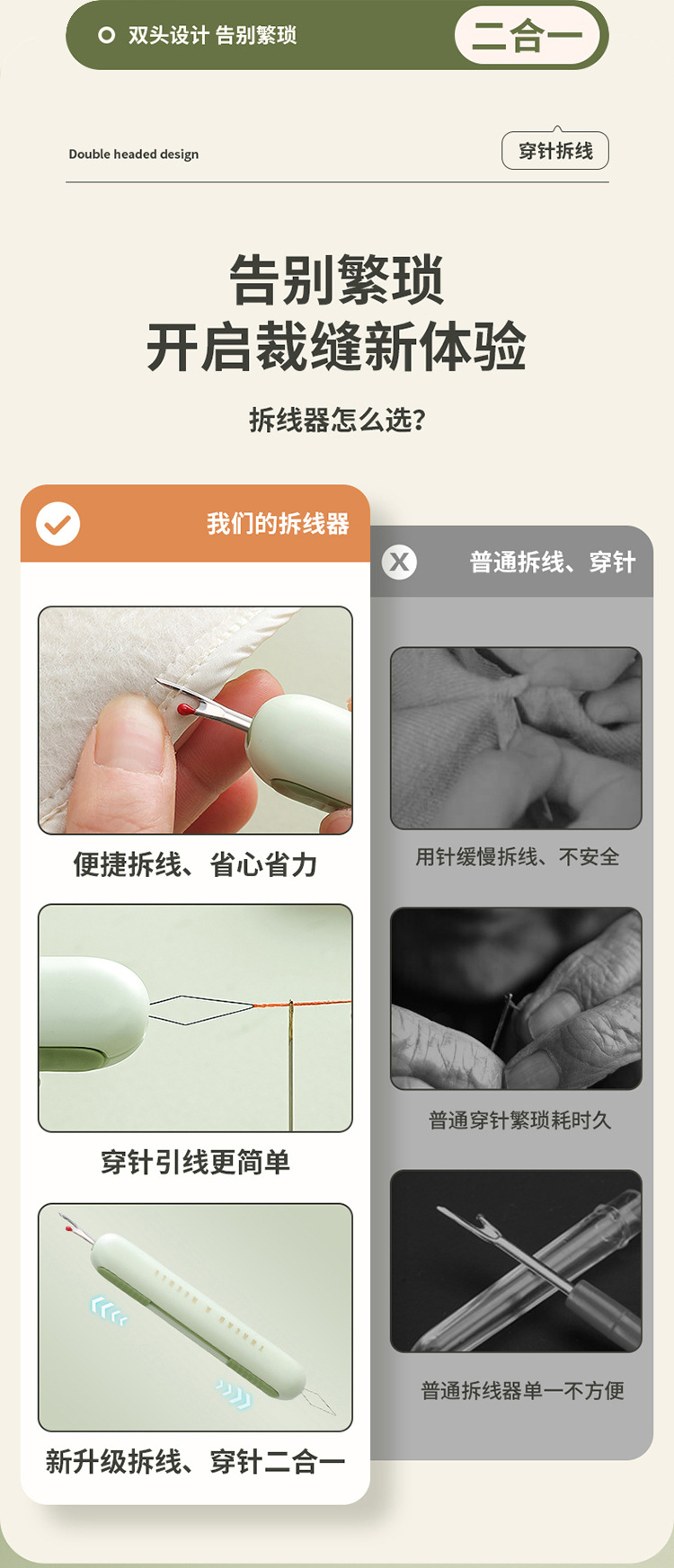 双头设计 告别繁琐

二合一

Double headed design

穿针拆线

告别繁琐
开启裁缝新体验

拆线器怎么选?

我们的拆线器

便捷拆线、省心省力

穿针引线更简单

新升级拆线、穿针二合一

普通拆线、穿针

用针缓慢拆线、不安全

普通穿针繁琐耗时久

普通拆线器单一不方便