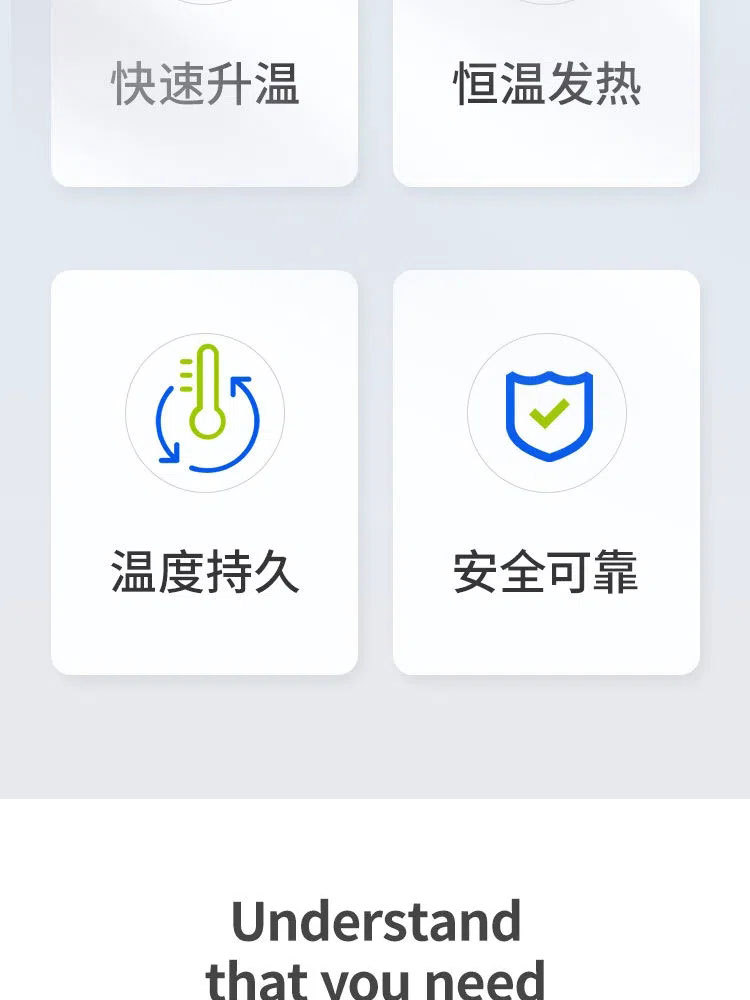 快速升温

恒温发热

温度持久

安全可靠

Understand
that you need