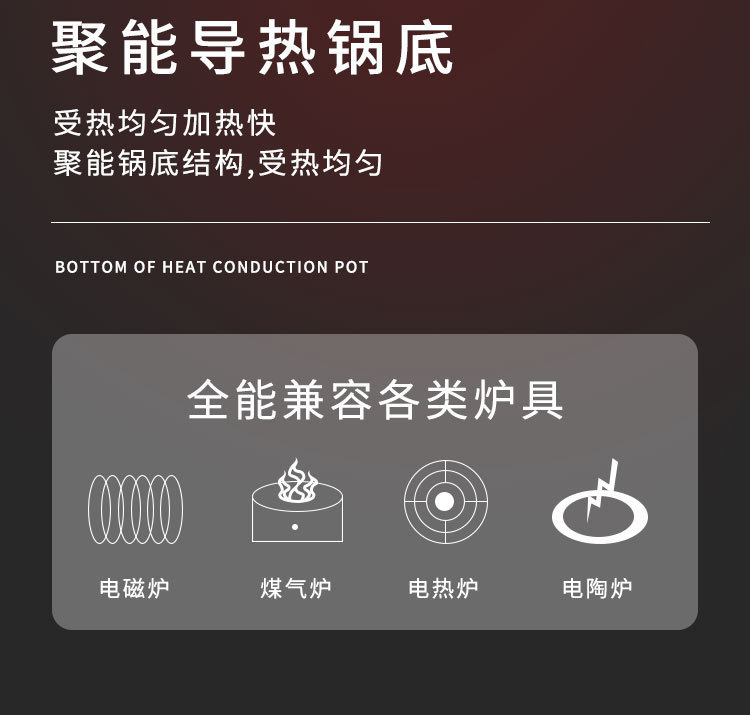 聚能导热锅底

受热均匀加热快
聚能锅底结构,受热均匀

BOTTOM OF HEAT CONDUCTION POT

全能兼容各类炉具

电磁炉

煤气炉

电热炉

电陶炉