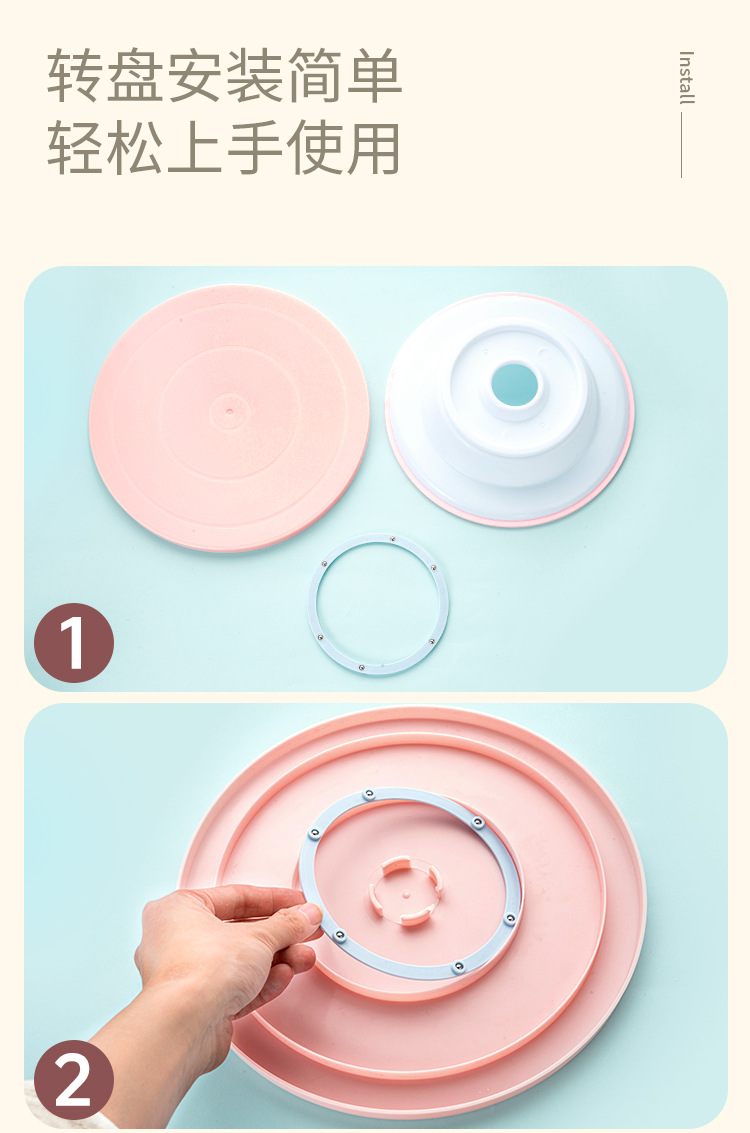 转盘安装简单
轻松上手使用

Install

1

2