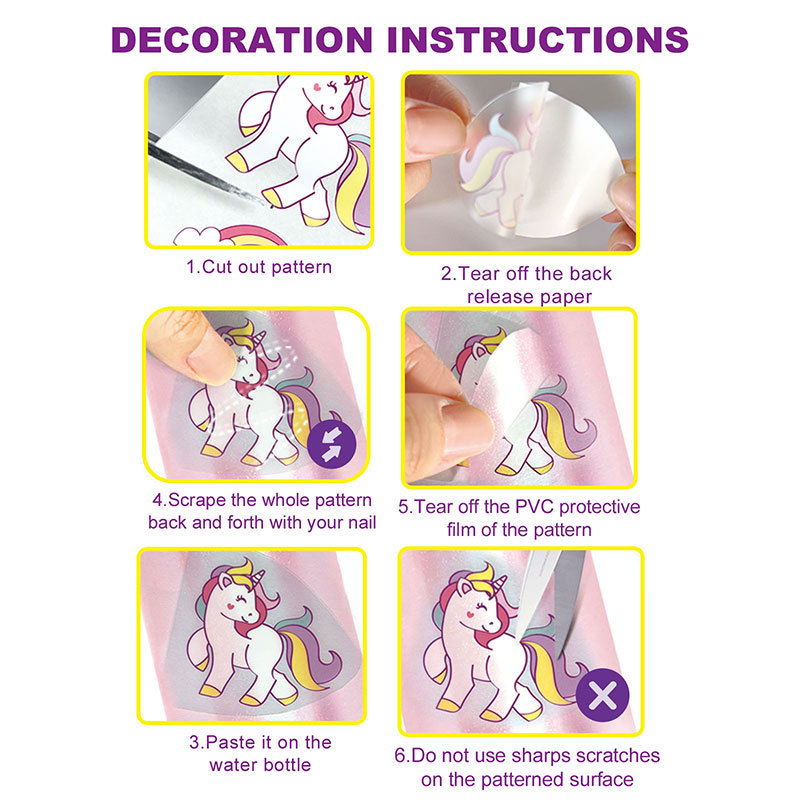 DECORATION INSTRUCTIONS

1.Cut out pattern

2.Tear off the back release paper

4.Scrape the whole pattern back and forth with your nail

5.Tear off the PVC protective film of the pattern

3.Paste it on the water bottle

6.Do not use sharps scratches on the patterned surface