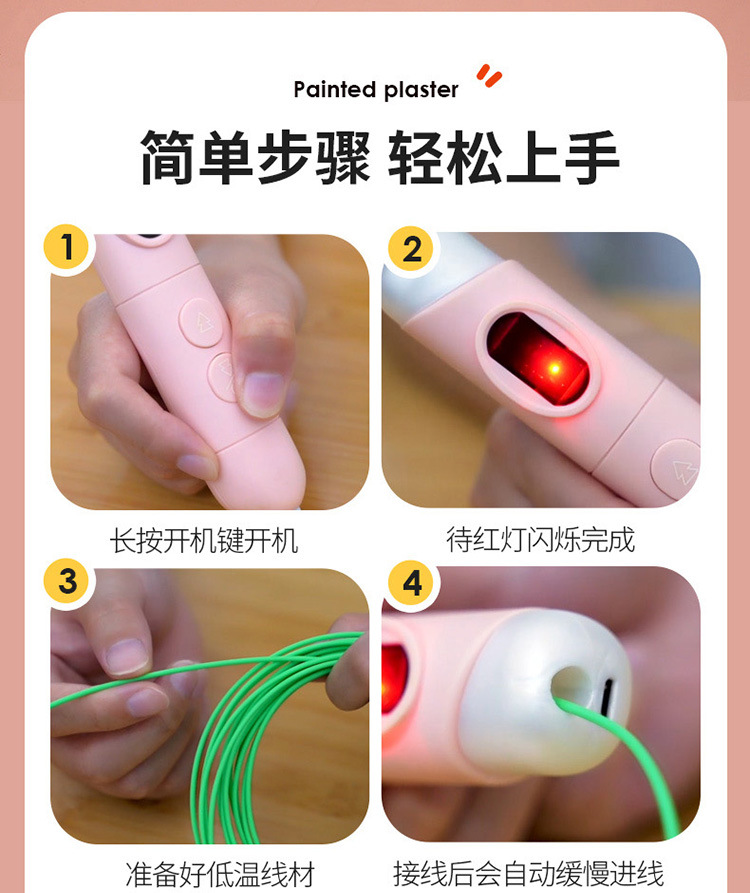 Painted plaster

简单步骤 轻松上手

1

长按开机键开机

2

待红灯闪烁完成

3

准备好低温线材

4

接线后会自动缓慢进线