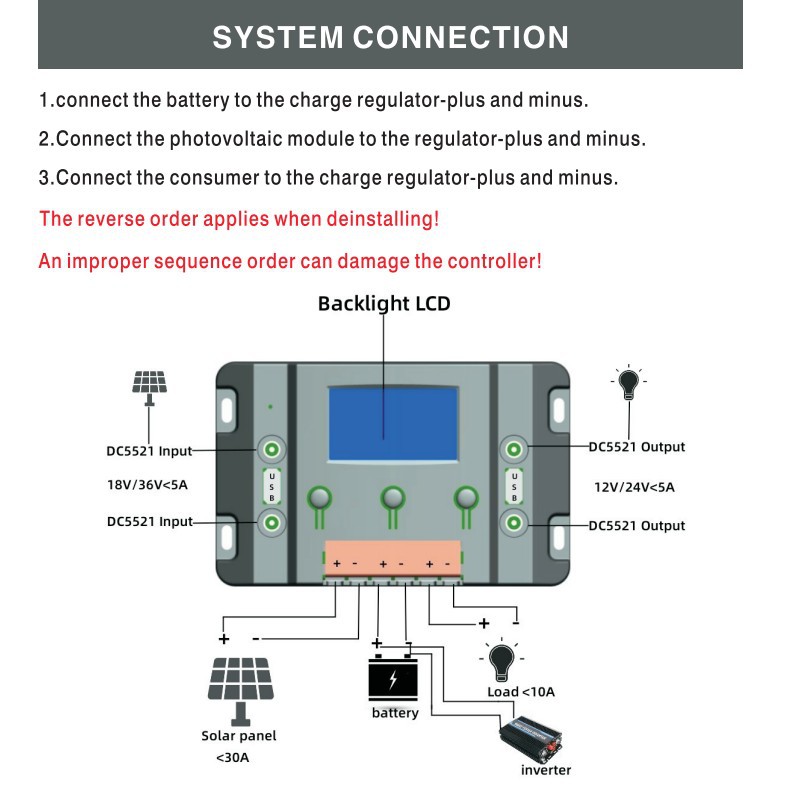 SYSTEM CONNECTION

1.connect the battery to the charge regulator-plus and minus.

2.Connect the photovoltaic module to the regulator-plus and minus.

3.Connect the consumer to the charge regulator-plus and minus.

The reverse order applies when deinstalling!

An improper sequence order can damage the controller!

Backlight LCD

DC5521 Input

18V/36V<5A

DC5521 Input

USB

USB

DC5521 Output

12V/24V<5A

DC5521 Output

+ - + - + -

+ -

+ -

+ -

Solar panel <30A

battery

Load <10A

inverter