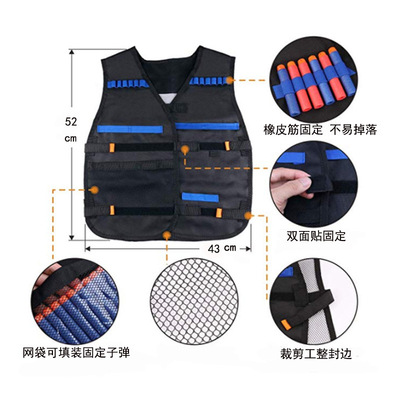 52 cm

橡皮筋固定 不易掉落

双面贴固定

43 cm

网袋可填装固定子弹

裁剪工整封边