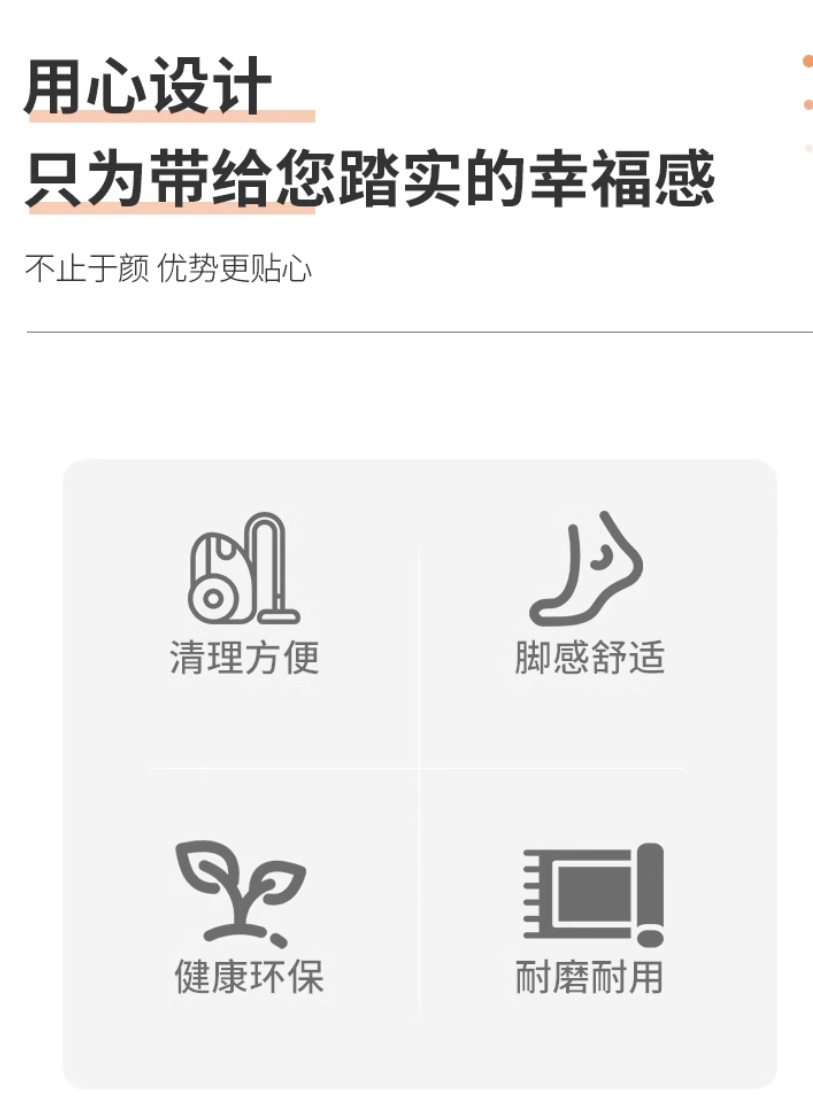 用心设计
只为带给您踏实的幸福感

不止于颜 优势更贴心

清理方便

脚感舒适

健康环保

耐磨耐用