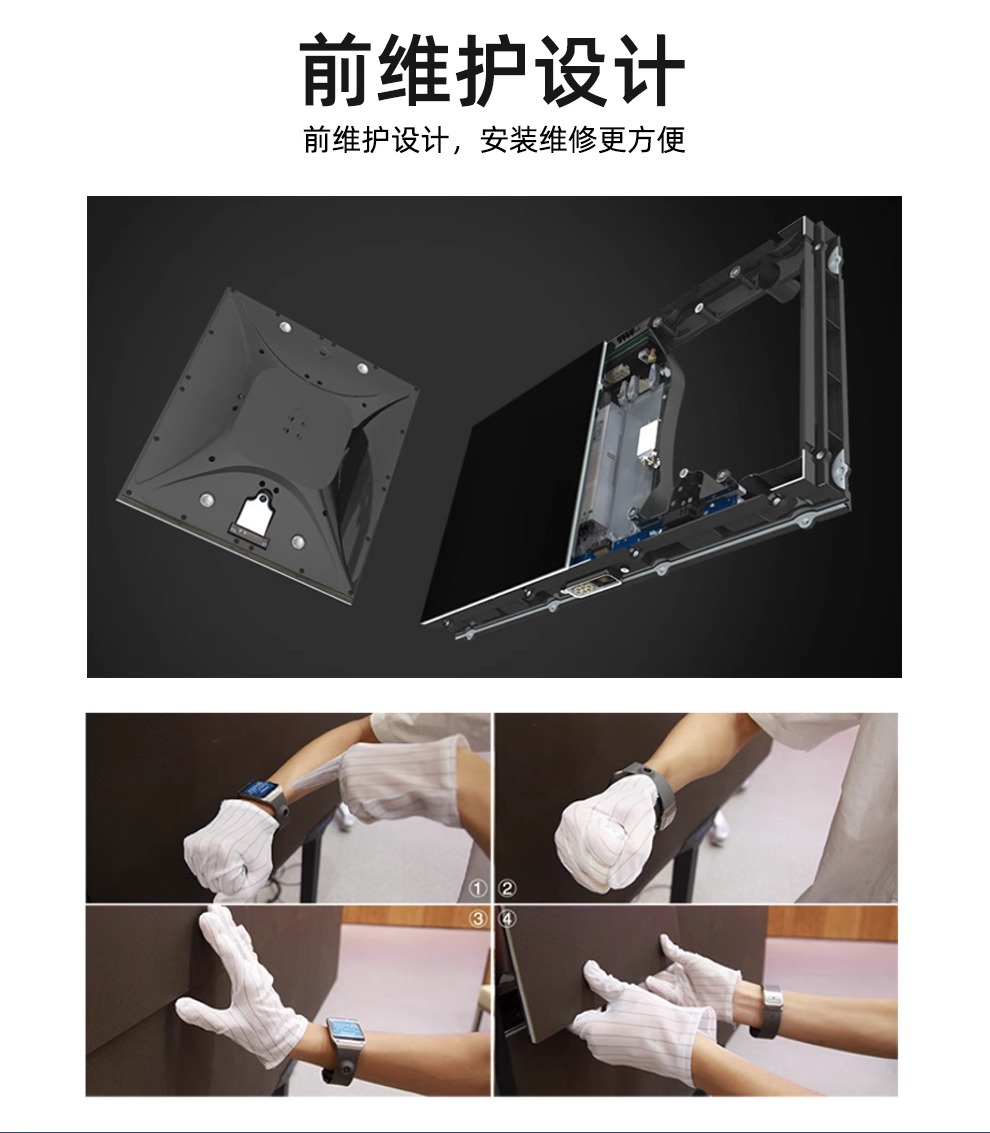 前维护设计

前维护设计，安装维修更方便

① ②

③ ④