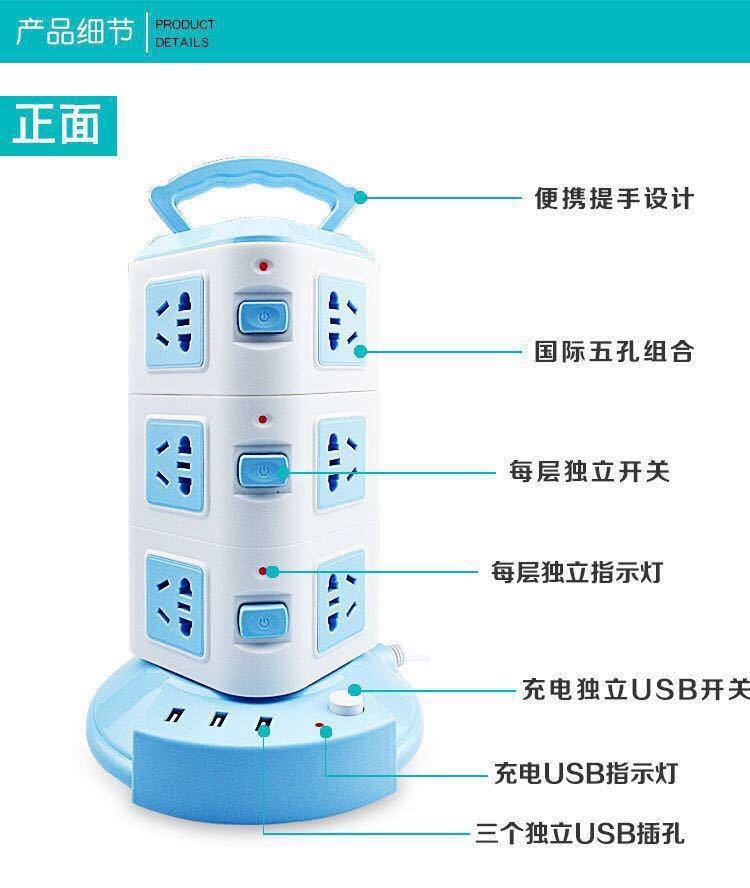 产品细节 PRODUCT DETAILS

正面

便携提手设计

国际五孔组合

每层独立开关

每层独立指示灯

充电独立USB开关

充电USB指示灯

三个独立USB插孔