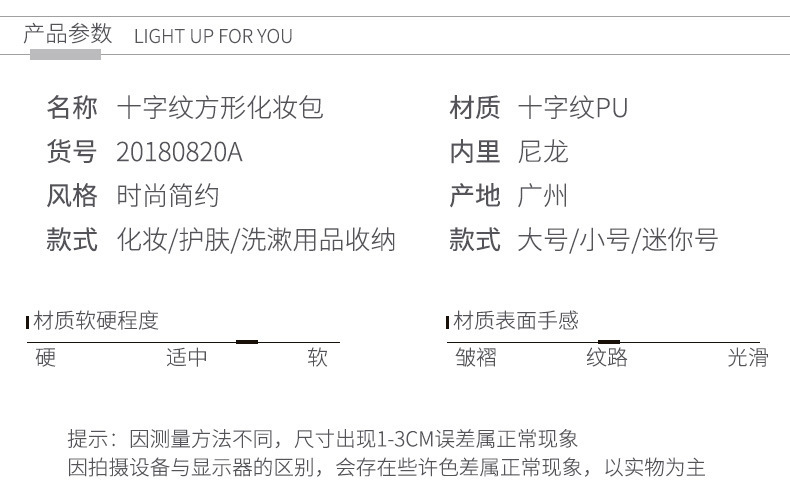 产品参数 LIGHT UP FOR YOU

名称 十字纹方形化妆包
货号 20180820A
风格 时尚简约
款式 化妆/护肤/洗漱用品收纳

材质 十字纹PU
内里 尼龙
产地 广州
款式 大号/小号/迷你号

材质软硬程度
硬 适中 软

材质表面手感
皱褶 纹路 光滑

提示：因测量方法不同，尺寸出现1-3CM误差属正常现象
因拍摄设备与显示器的区别，会存在些许色差属正常现象，以实物为主