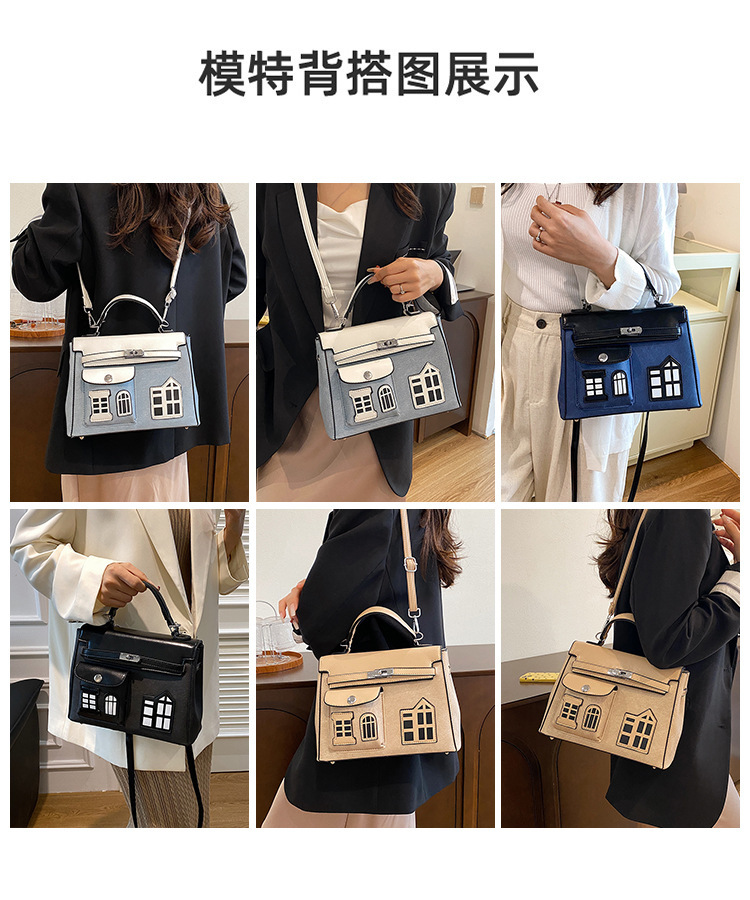 模特背搭图展示